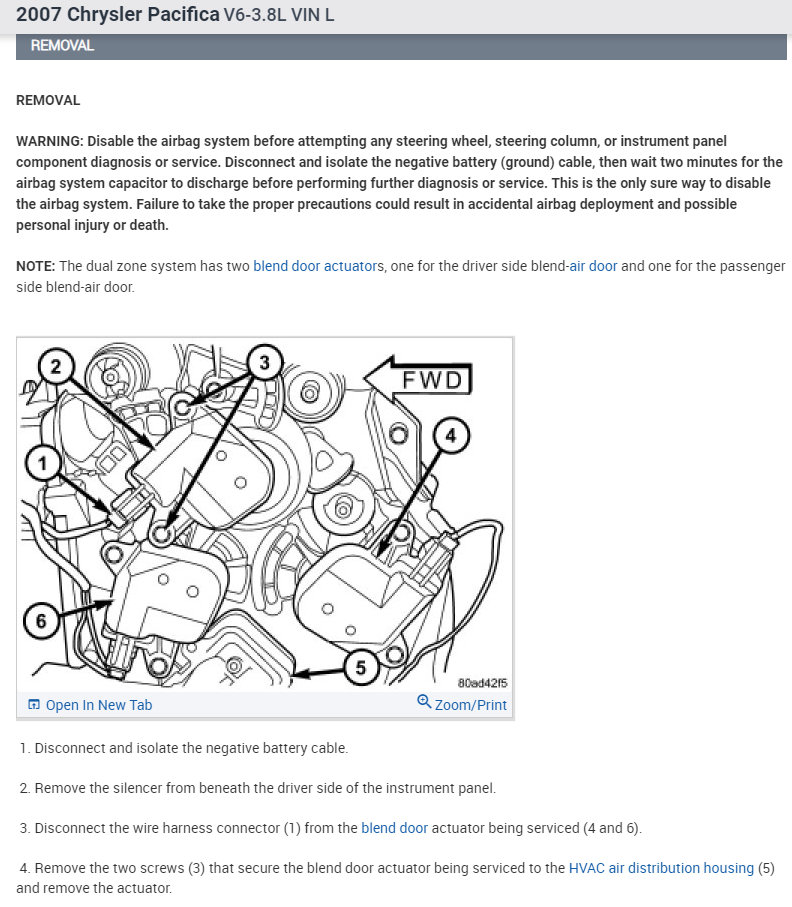 2007 Chrysler Pacifica V6-3.8L VIN L

REMOVAL

REMOVAL

WARNING: Disable the airbag system before attempting any steering wheel, steering column, or instrument panel component diagnosis or service. Disconnect and isolate the negative battery (ground) cable, then wait two minutes for the airbag system capacitor to discharge before performing further diagnosis or service. This is the only sure way to disable the airbag system. Failure to take the proper precautions could result in accidental airbag deployment and possible personal injury or death.

NOTE: The dual zone system has two blend door actuators, one for the driver side blend-air door and one for the passenger side blend-air door.

2
3
FWD
4
1
6
5
80ad42f5

Open In New Tab
Zoom/Print

1. Disconnect and isolate the negative battery cable.

2. Remove the silencer from beneath the driver side of the instrument panel.

3. Disconnect the wire harness connector (1) from the blend door actuator being serviced (4 and 6).

4. Remove the two screws (3) that secure the blend door actuator being serviced to the HVAC air distribution housing (5) and remove the actuator.