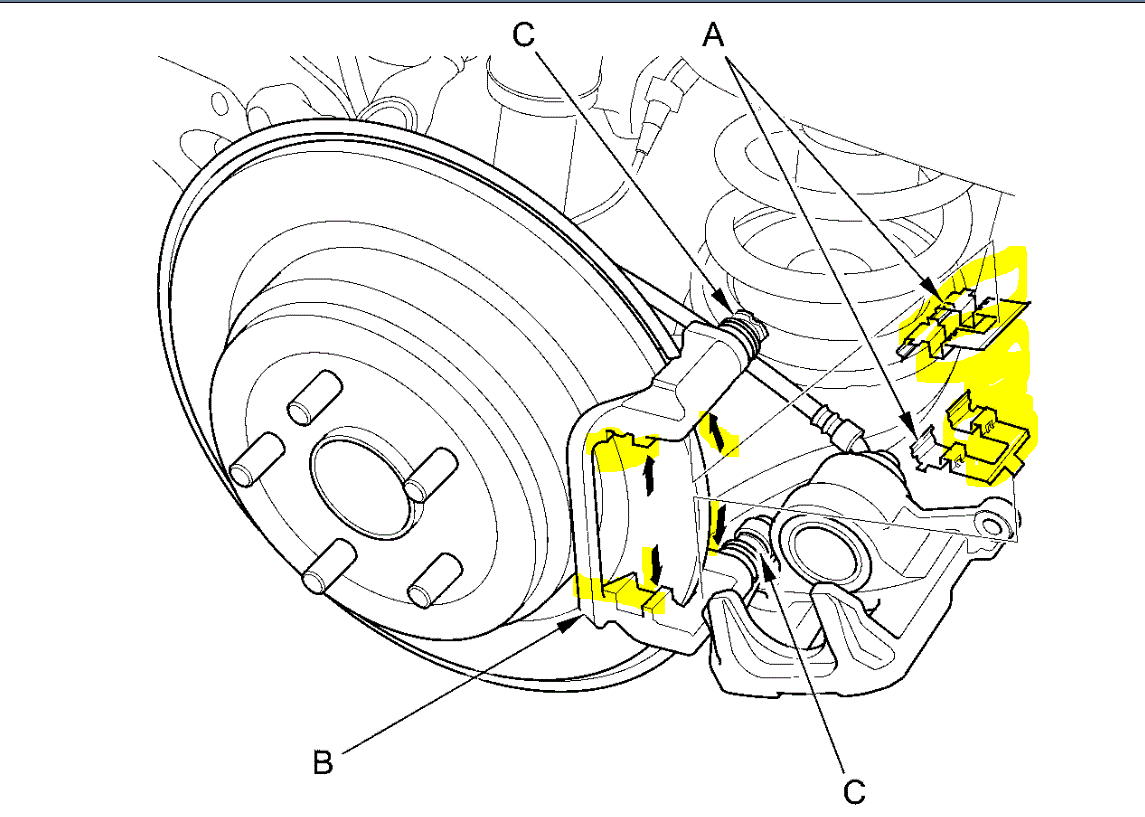 C
A
B
C