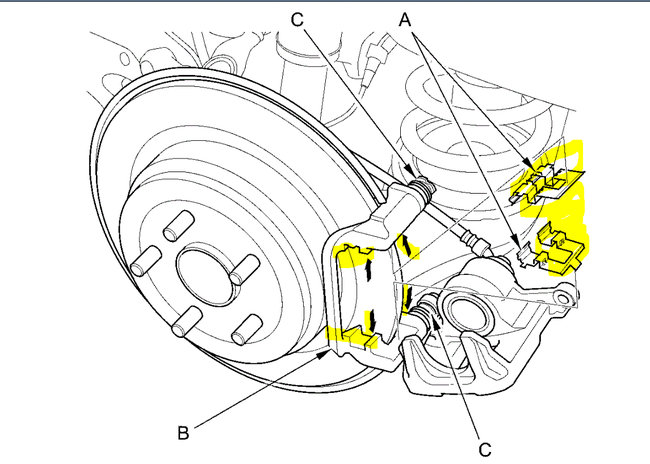 C
A
B
C