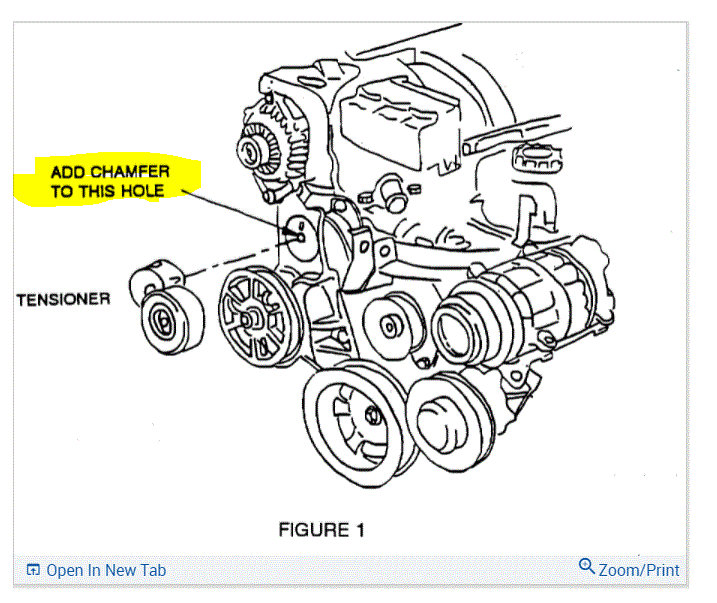 ADD CHAMFER TO THIS HOLE

TENSIONER

FIGURE 1

Open In New Tab

Zoom/Print