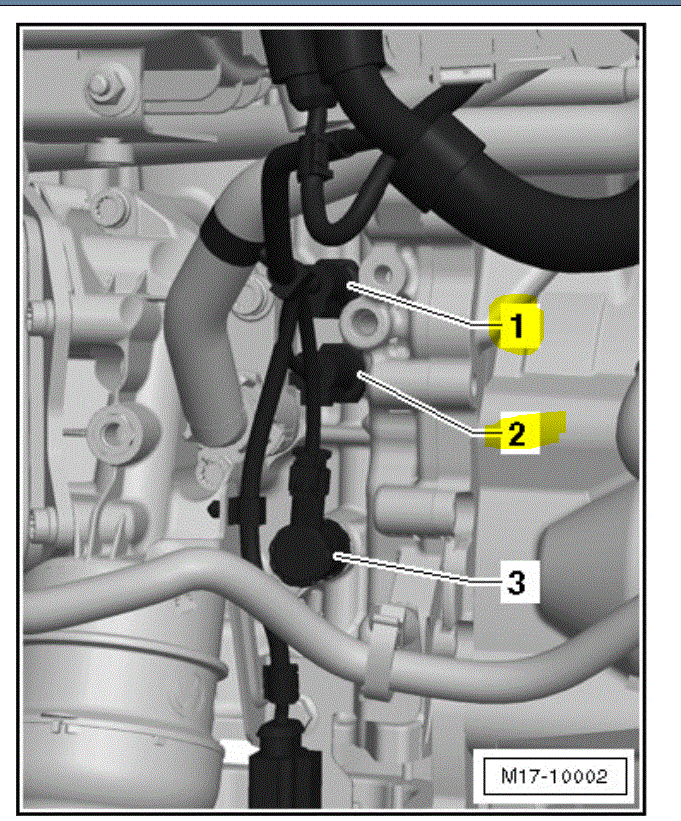 1
2
3
M17-10002