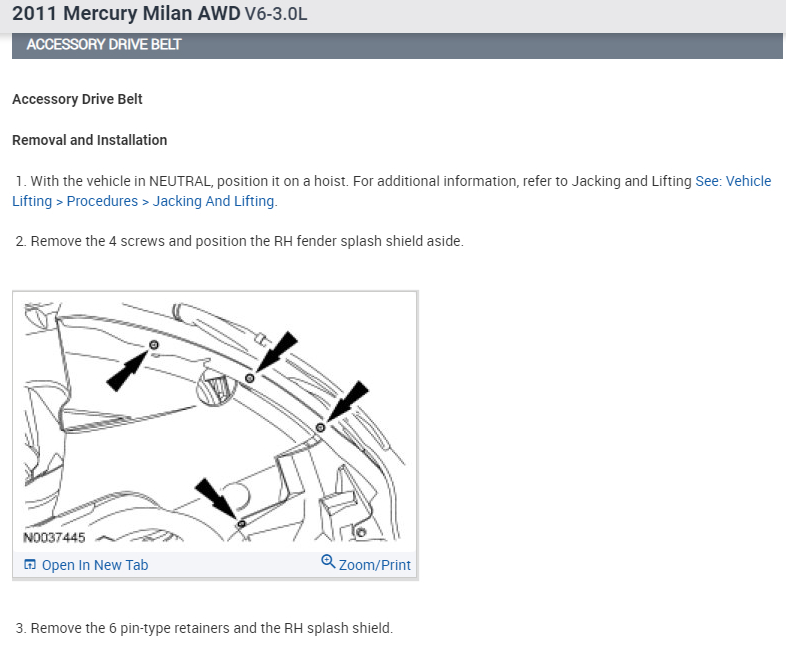 2011 Mercury Milan AWD V6-3.0L

ACCESSORY DRIVE BELT

Accessory Drive Belt

Removal and Installation

1. With the vehicle in NEUTRAL, position it on a hoist. For additional information, refer to Jacking and Lifting See: Vehicle Lifting > Procedures > Jacking And Lifting.

2. Remove the 4 screws and position the RH fender splash shield aside.

N0037445

Open In New Tab

Zoom/Print

3. Remove the 6 pin-type retainers and the RH splash shield.