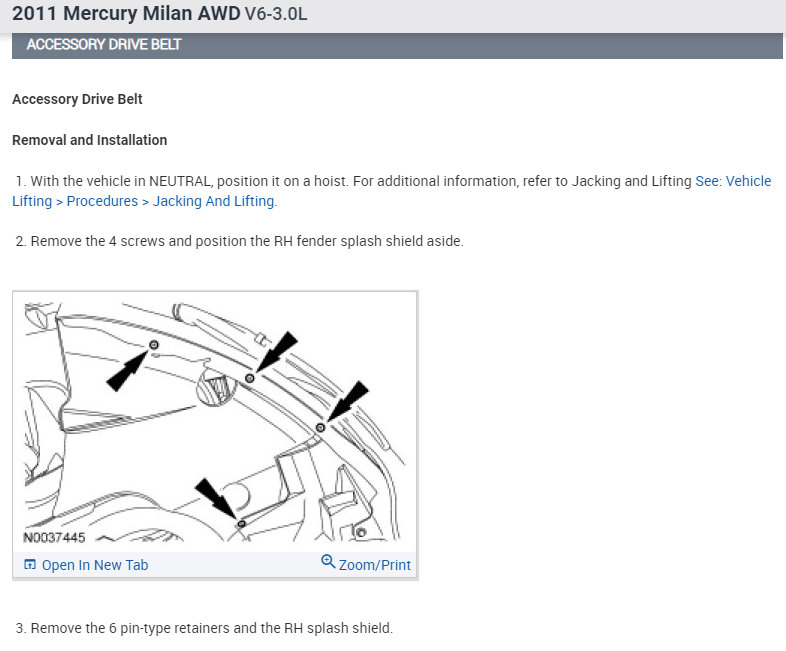 2011 Mercury Milan AWD V6-3.0L

ACCESSORY DRIVE BELT

Accessory Drive Belt

Removal and Installation

1. With the vehicle in NEUTRAL, position it on a hoist. For additional information, refer to Jacking and Lifting See: Vehicle Lifting > Procedures > Jacking And Lifting.

2. Remove the 4 screws and position the RH fender splash shield aside.

N0037445

Open In New Tab

Zoom/Print

3. Remove the 6 pin-type retainers and the RH splash shield.