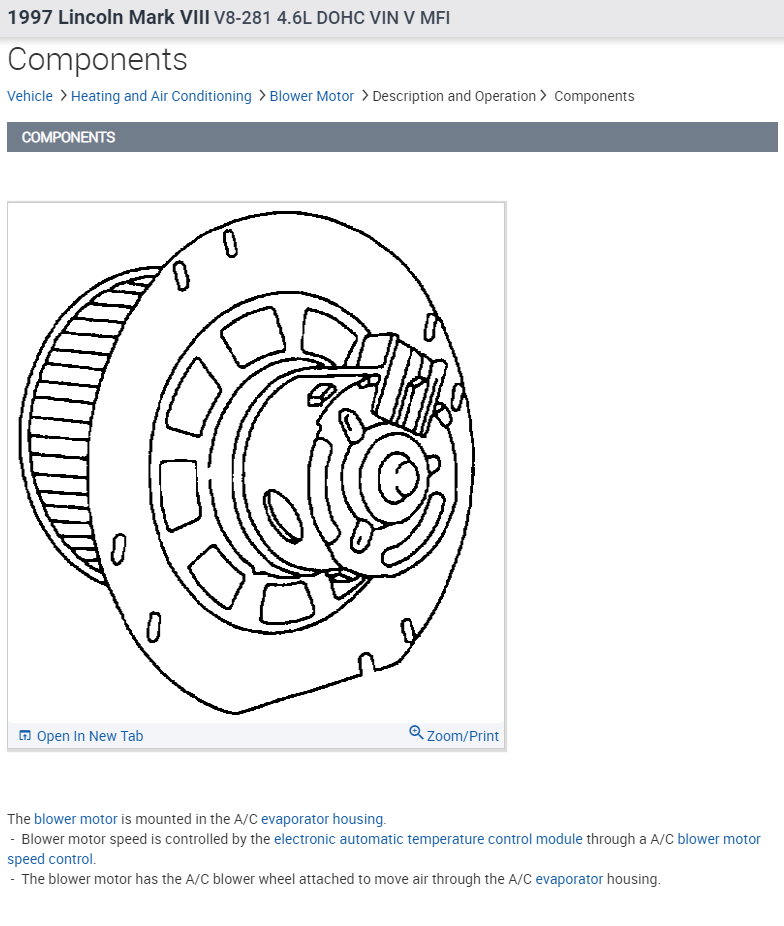 1997 Lincoln Mark VIII V8-281 4.6L DOHC VIN V MFI

Components

Vehicle > Heating and Air Conditioning > Blower Motor > Description and Operation > Components

COMPONENTS

Open In New Tab Zoom/Print

The blower motor is mounted in the A/C evaporator housing.
- Blower motor speed is controlled by the electronic automatic temperature control module through a A/C blower motor speed control.
- The blower motor has the A/C blower wheel attached to move air through the A/C evaporator housing.