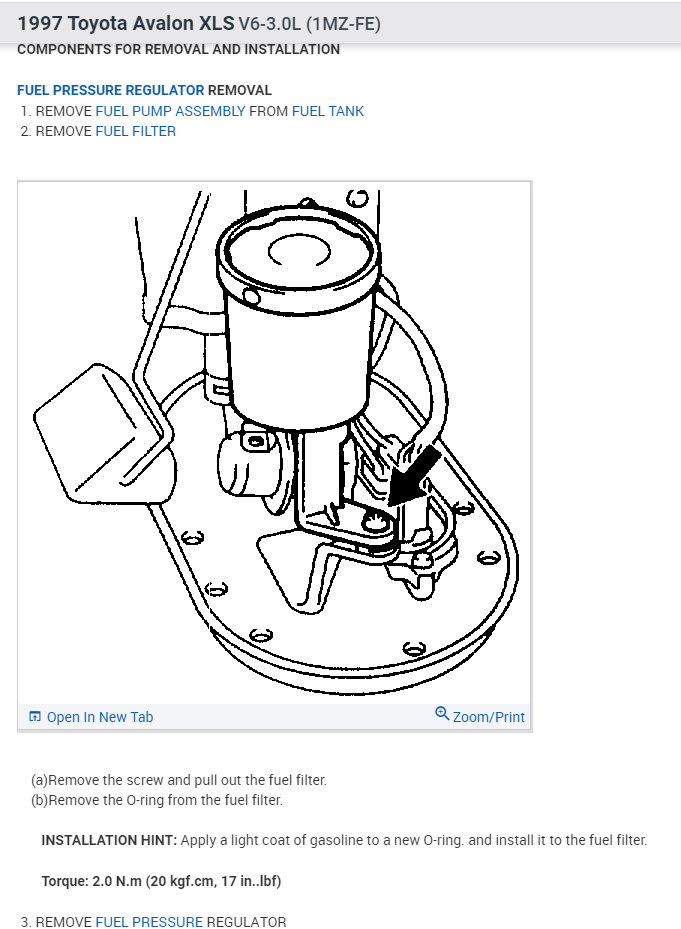 1997 Toyota Avalon XLS V6-3.0L (1MZ-FE)
COMPONENTS FOR REMOVAL AND INSTALLATION

FUEL PRESSURE REGULATOR REMOVAL
1. REMOVE FUEL PUMP ASSEMBLY FROM FUEL TANK
2. REMOVE FUEL FILTER

Open In New Tab
Zoom/Print

(a)Remove the screw and pull out the fuel filter.
(b)Remove the O-ring from the fuel filter.

INSTALLATION HINT: Apply a light coat of gasoline to a new O-ring. and install it to the fuel filter.

Torque: 2.0 N.m (20 kgf.cm, 17 in..lbf)

3. REMOVE FUEL PRESSURE REGULATOR