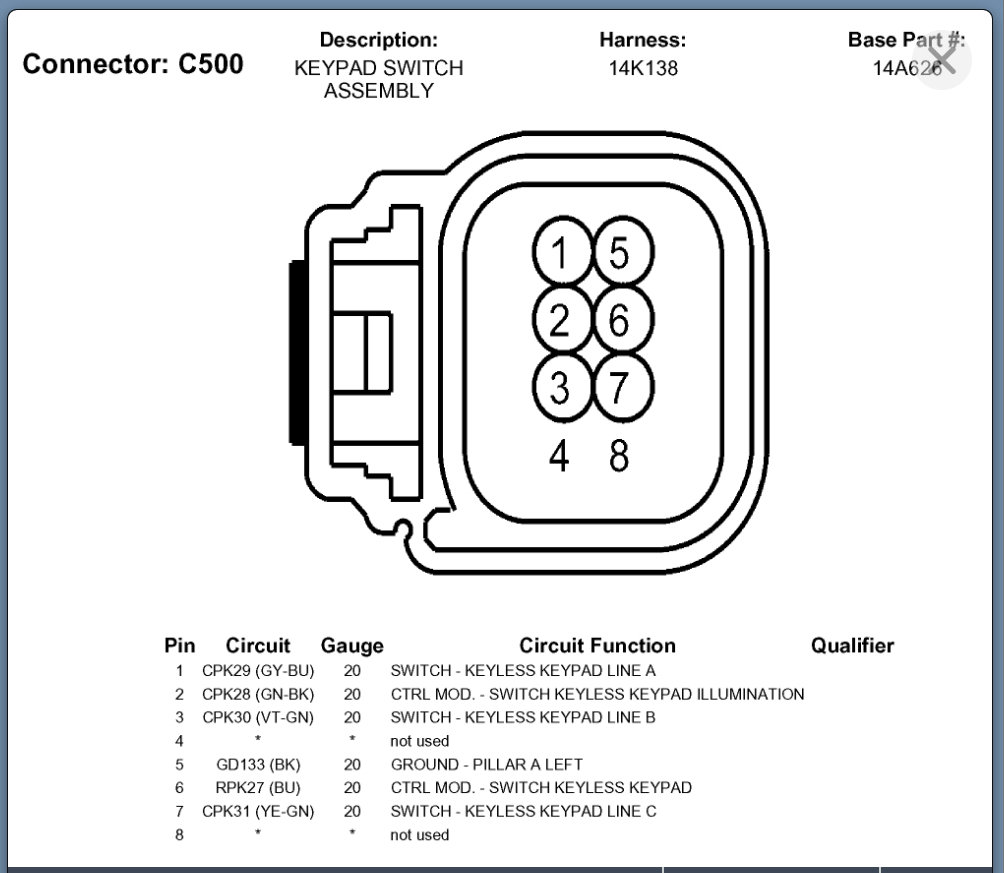 Connector: C500

Description:
KEYPAD SWITCH ASSEMBLY

Harness:
14K138

Base Part #:
14A626

1 5
2 6
3 7
4 8

| Pin | Circuit | Gauge | Circuit Function | Qualifier |
|---|---|---|---|---|
| 1 | CPK29 (GY-BU) | 20 | SWITCH - KEYLESS KEYPAD LINE A | |
| 2 | CPK28 (GN-BK) | 20 | CTRL MOD. - SWITCH KEYLESS KEYPAD ILLUMINATION | |
| 3 | CPK30 (VT-GN) | 20 | SWITCH - KEYLESS KEYPAD LINE B | |
| 4 | * | * | not used | |
| 5 | GD133 (BK) | 20 | GROUND - PILLAR A LEFT | |
| 6 | RPK27 (BU) | 20 | CTRL MOD. - SWITCH KEYLESS KEYPAD | |
| 7 | CPK31 (YE-GN) | 20 | SWITCH - KEYLESS KEYPAD LINE C | |
| 8 | * | * | not used | |