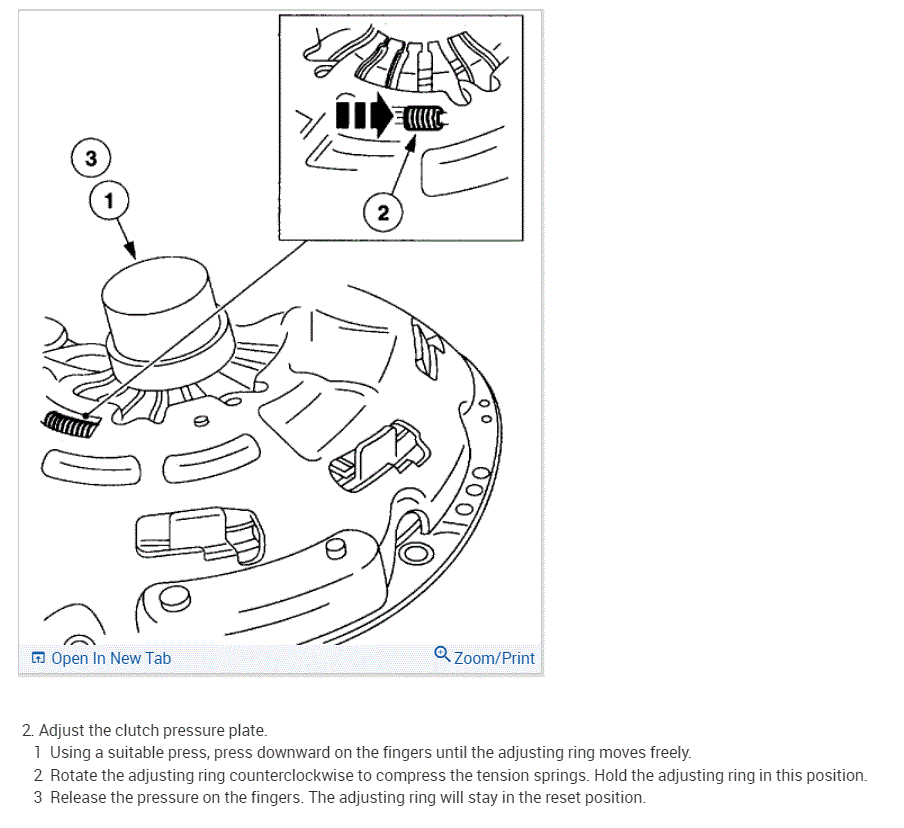 3
1
2

Open In New Tab
Zoom/Print

2. Adjust the clutch pressure plate.
1 Using a suitable press, press downward on the fingers until the adjusting ring moves freely.
2 Rotate the adjusting ring counterclockwise to compress the tension springs. Hold the adjusting ring in this position.
3 Release the pressure on the fingers. The adjusting ring will stay in the reset position.