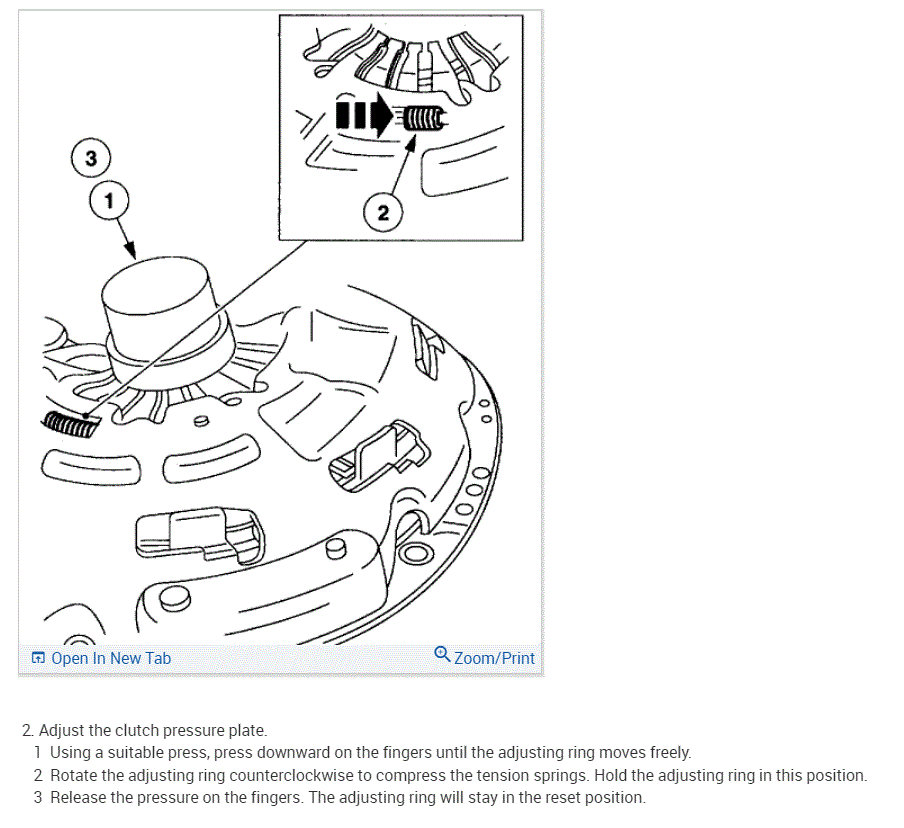 3
1
2

Open In New Tab
Zoom/Print

2. Adjust the clutch pressure plate.
1 Using a suitable press, press downward on the fingers until the adjusting ring moves freely.
2 Rotate the adjusting ring counterclockwise to compress the tension springs. Hold the adjusting ring in this position.
3 Release the pressure on the fingers. The adjusting ring will stay in the reset position.