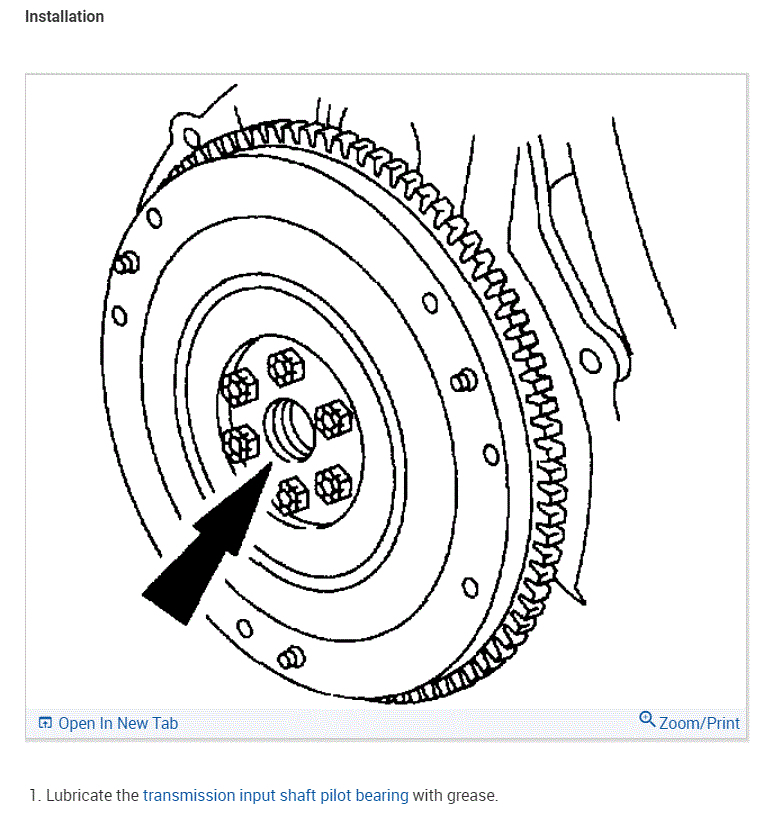 Installation

Open In New Tab

Zoom/Print

1. Lubricate the transmission input shaft pilot bearing with grease.