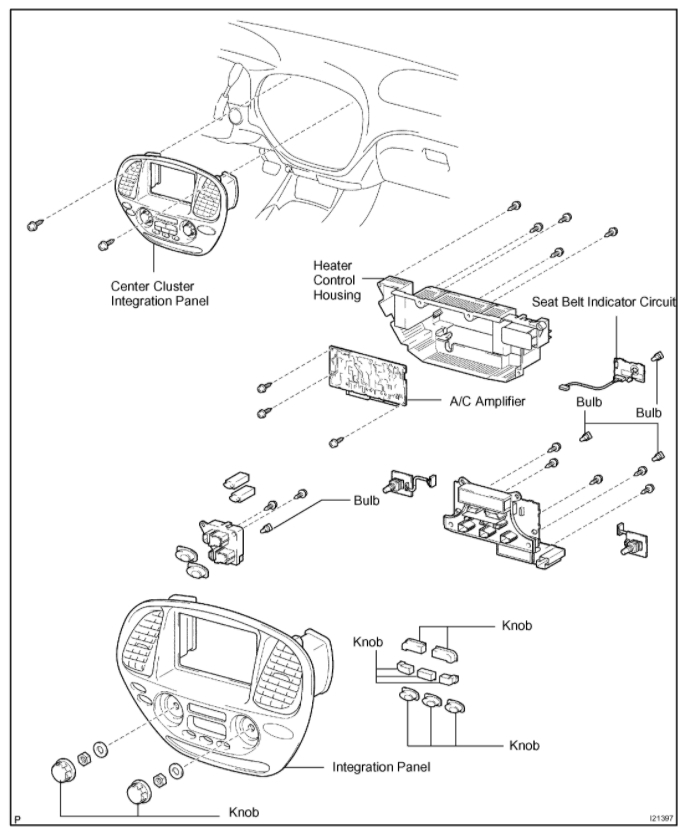 Center Cluster Integration Panel

Heater Control Housing

Seat Belt Indicator Circuit

A/C Amplifier

Bulb

Bulb

Bulb

Knob

Knob

Knob

Integration Panel

Knob

P

I21397