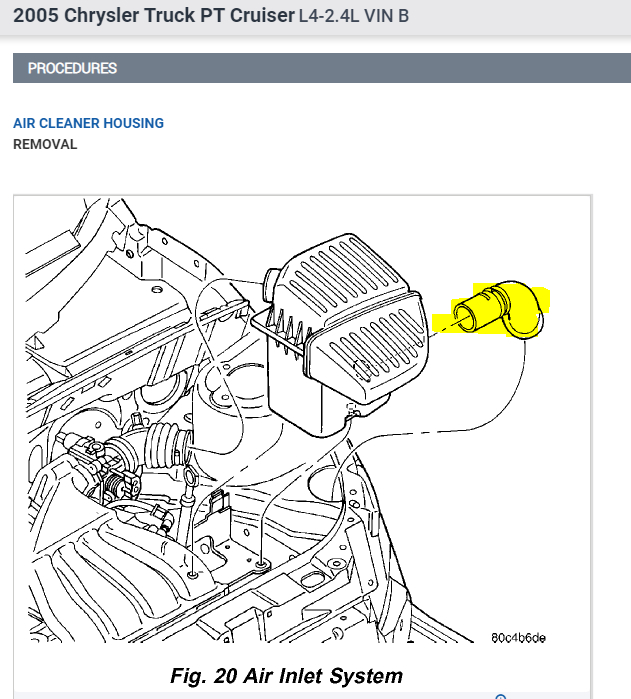 2005 Chrysler Truck PT Cruiser L4-2.4L VIN B

PROCEDURES

AIR CLEANER HOUSING
REMOVAL

80c4b6de

Fig. 20 Air Inlet System