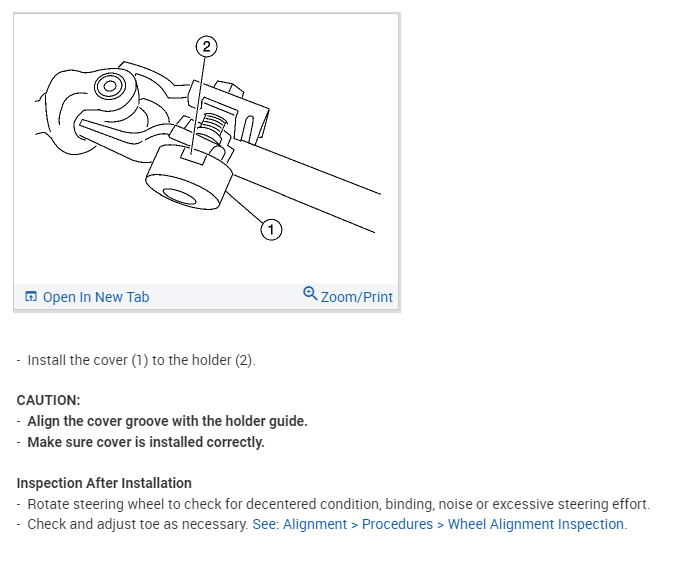 2

1

Open In New Tab

Zoom/Print

- Install the cover (1) to the holder (2).

CAUTION:
- Align the cover groove with the holder guide.
- Make sure cover is installed correctly.

Inspection After Installation
- Rotate steering wheel to check for decentered condition, binding, noise or excessive steering effort.
- Check and adjust toe as necessary. See: Alignment > Procedures > Wheel Alignment Inspection.