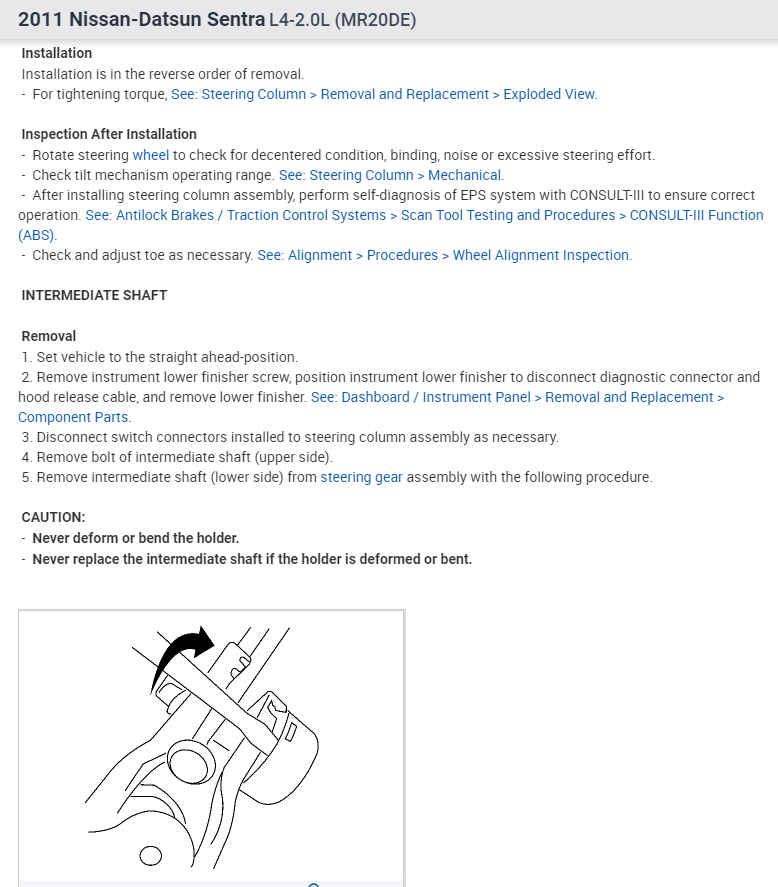 2011 Nissan-Datsun Sentra L4-2.0L (MR20DE)

Installation
Installation is in the reverse order of removal.
- For tightening torque, See: Steering Column > Removal and Replacement > Exploded View.

Inspection After Installation
- Rotate steering wheel to check for decentered condition, binding, noise or excessive steering effort.
- Check tilt mechanism operating range. See: Steering Column > Mechanical.
- After installing steering column assembly, perform self-diagnosis of EPS system with CONSULT-III to ensure correct operation. See: Antilock Brakes / Traction Control Systems > Scan Tool Testing and Procedures > CONSULT-III Function (ABS).
- Check and adjust toe as necessary. See: Alignment > Procedures > Wheel Alignment Inspection.

INTERMEDIATE SHAFT

Removal
1. Set vehicle to the straight ahead-position.
2. Remove instrument lower finisher screw, position instrument lower finisher to disconnect diagnostic connector and hood release cable, and remove lower finisher. See: Dashboard / Instrument Panel > Removal and Replacement > Component Parts.
3. Disconnect switch connectors installed to steering column assembly as necessary.
4. Remove bolt of intermediate shaft (upper side).
5. Remove intermediate shaft (lower side) from steering gear assembly with the following procedure.

CAUTION:
- Never deform or bend the holder.
- Never replace the intermediate shaft if the holder is deformed or bent.