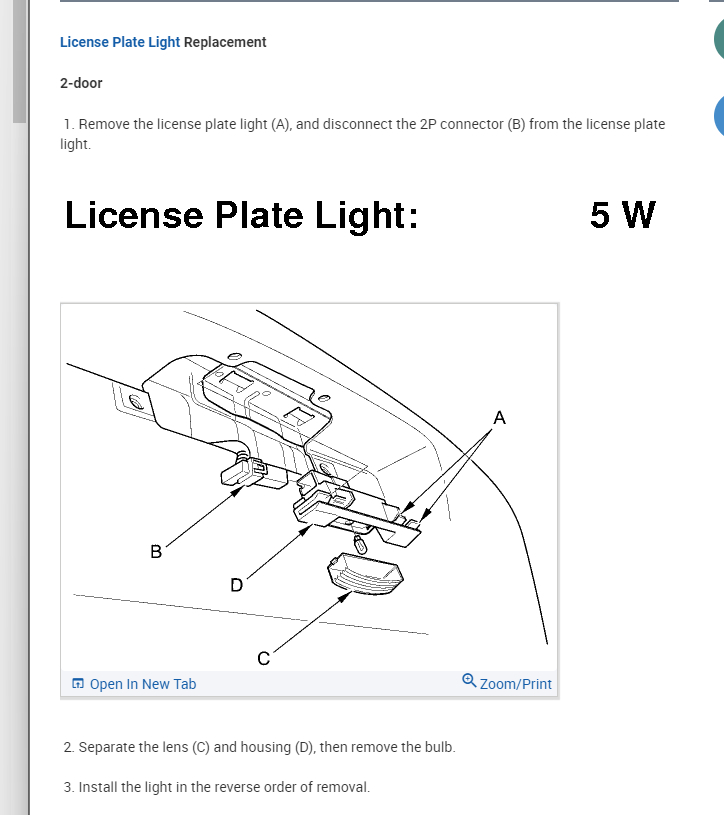 License Plate Light Replacement

2-door

1. Remove the license plate light (A), and disconnect the 2P connector (B) from the license plate light.

License Plate Light: 5 W

A
B
D
C

Open In New Tab
Zoom/Print

2. Separate the lens (C) and housing (D), then remove the bulb.

3. Install the light in the reverse order of removal.