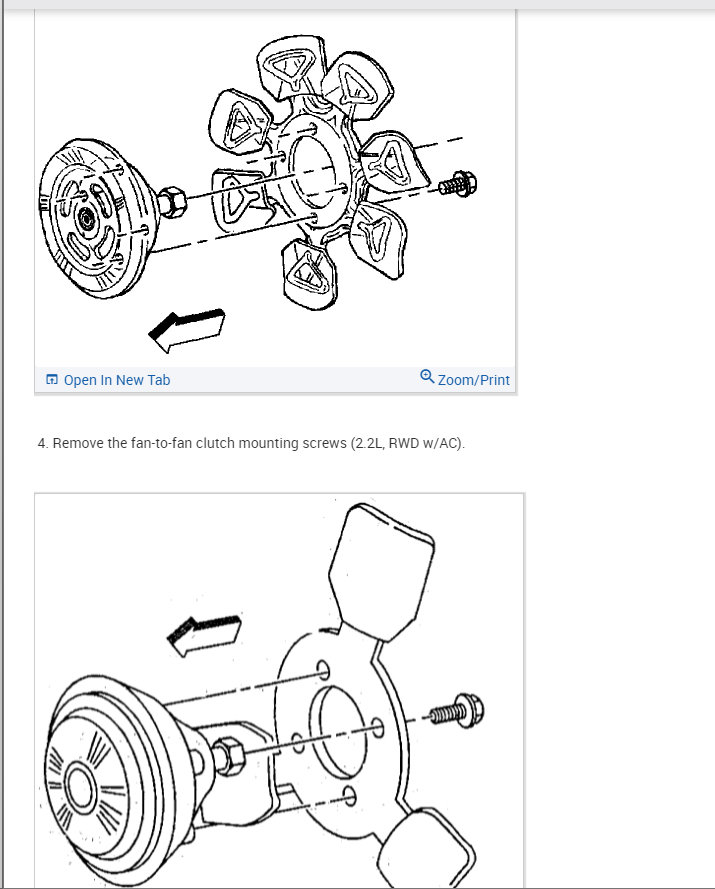 Open In New Tab

Zoom/Print

4. Remove the fan-to-fan clutch mounting screws (2.2L, RWD w/AC).