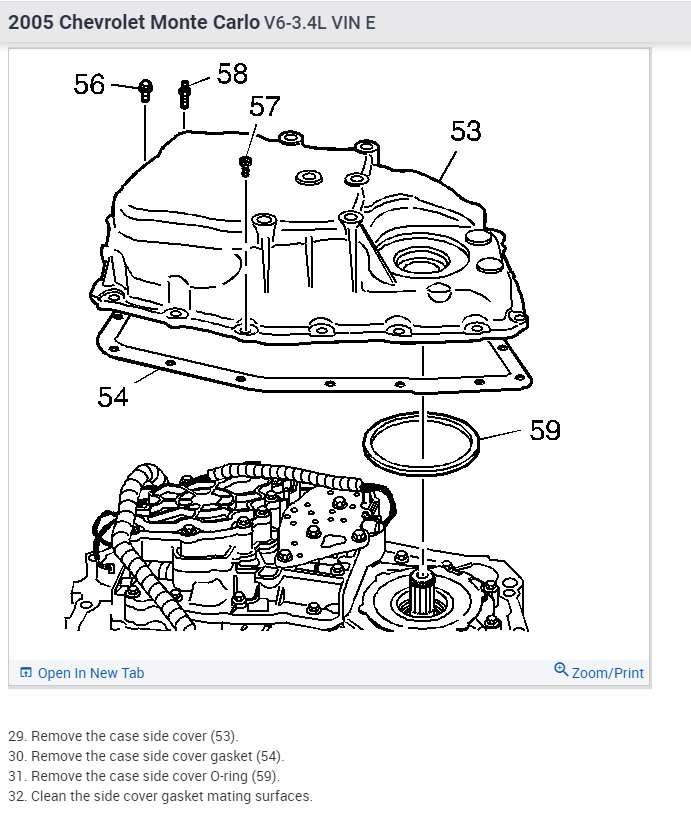 2005 Chevrolet Monte Carlo V6-3.4L VIN E

56
58
57
53
54
59

Open In New Tab
Zoom/Print

29. Remove the case side cover (53).
30. Remove the case side cover gasket (54).
31. Remove the case side cover O-ring (59).
32. Clean the side cover gasket mating surfaces.