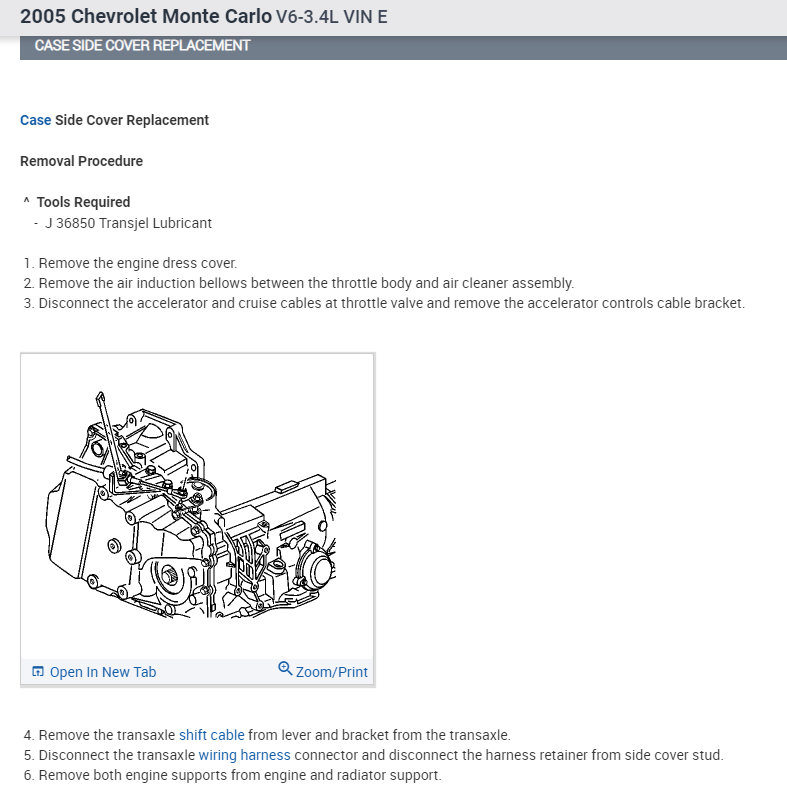 2005 Chevrolet Monte Carlo V6-3.4L VIN E

CASE SIDE COVER REPLACEMENT

Case Side Cover Replacement

Removal Procedure

^ Tools Required
- J 36850 Transjel Lubricant

1. Remove the engine dress cover.
2. Remove the air induction bellows between the throttle body and air cleaner assembly.
3. Disconnect the accelerator and cruise cables at throttle valve and remove the accelerator controls cable bracket.

Open In New Tab

Zoom/Print

4. Remove the transaxle shift cable from lever and bracket from the transaxle.
5. Disconnect the transaxle wiring harness connector and disconnect the harness retainer from side cover stud.
6. Remove both engine supports from engine and radiator support.