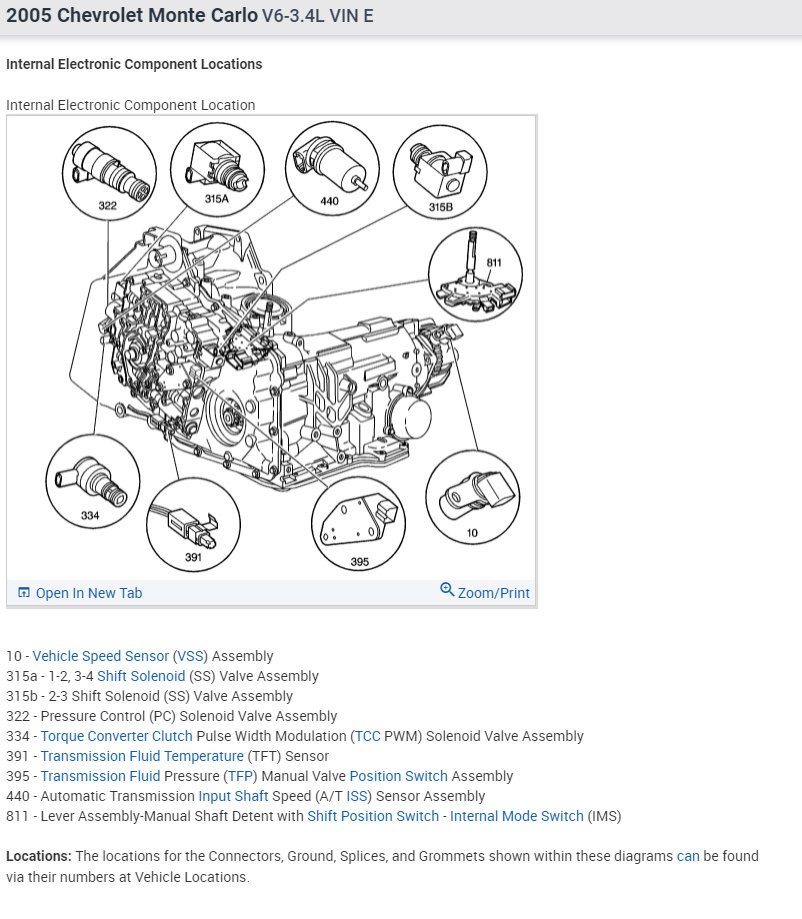 2005 Chevrolet Monte Carlo V6-3.4L VIN E

Internal Electronic Component Locations

Internal Electronic Component Location

322

315A

440

315B

811

334

391

395

10

Open In New Tab

Zoom/Print

10 - Vehicle Speed Sensor (VSS) Assembly
315a - 1-2, 3-4 Shift Solenoid (SS) Valve Assembly
315b - 2-3 Shift Solenoid (SS) Valve Assembly
322 - Pressure Control (PC) Solenoid Valve Assembly
334 - Torque Converter Clutch Pulse Width Modulation (TCC PWM) Solenoid Valve Assembly
391 - Transmission Fluid Temperature (TFT) Sensor
395 - Transmission Fluid Pressure (TFP) Manual Valve Position Switch Assembly
440 - Automatic Transmission Input Shaft Speed (A/T ISS) Sensor Assembly
811 - Lever Assembly-Manual Shaft Detent with Shift Position Switch - Internal Mode Switch (IMS)

Locations: The locations for the Connectors, Ground, Splices, and Grommets shown within these diagrams can be found via their numbers at Vehicle Locations.