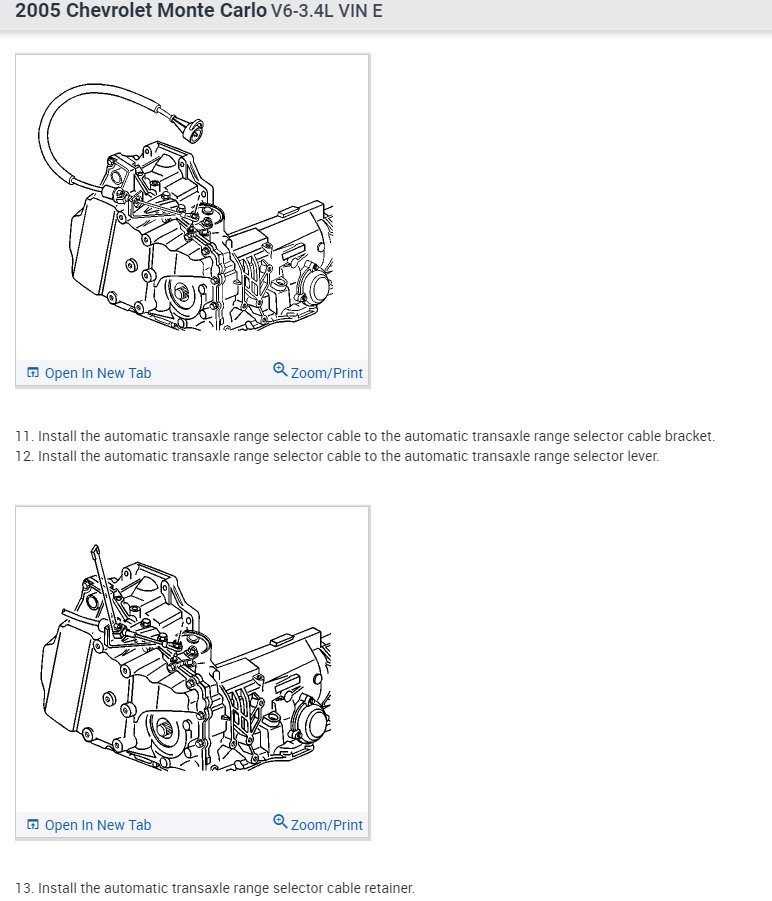 2005 Chevrolet Monte Carlo V6-3.4L VIN E

Open In New Tab
Zoom/Print

11. Install the automatic transaxle range selector cable to the automatic transaxle range selector cable bracket.
12. Install the automatic transaxle range selector cable to the automatic transaxle range selector lever.

Open In New Tab
Zoom/Print

13. Install the automatic transaxle range selector cable retainer.