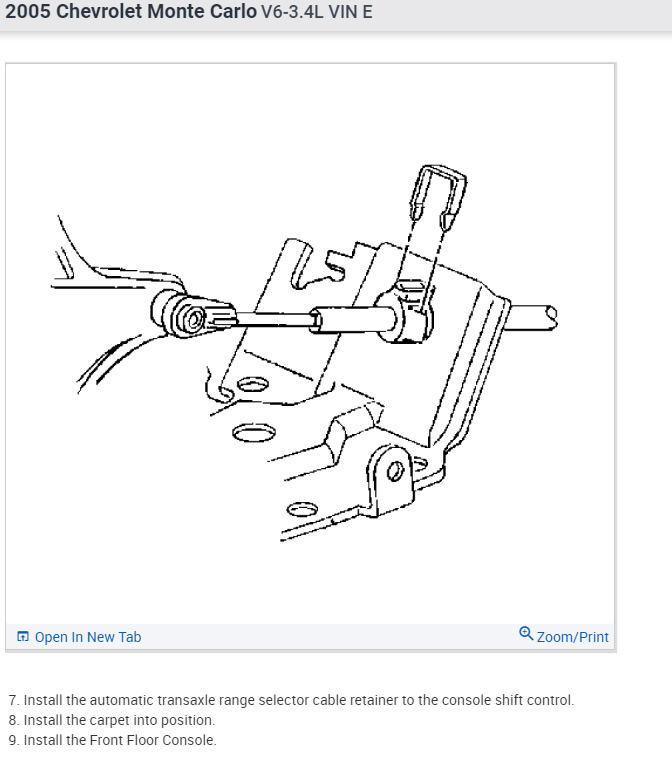 2005 Chevrolet Monte Carlo V6-3.4L VIN E

Open In New Tab

Zoom/Print

7. Install the automatic transaxle range selector cable retainer to the console shift control.
8. Install the carpet into position.
9. Install the Front Floor Console.