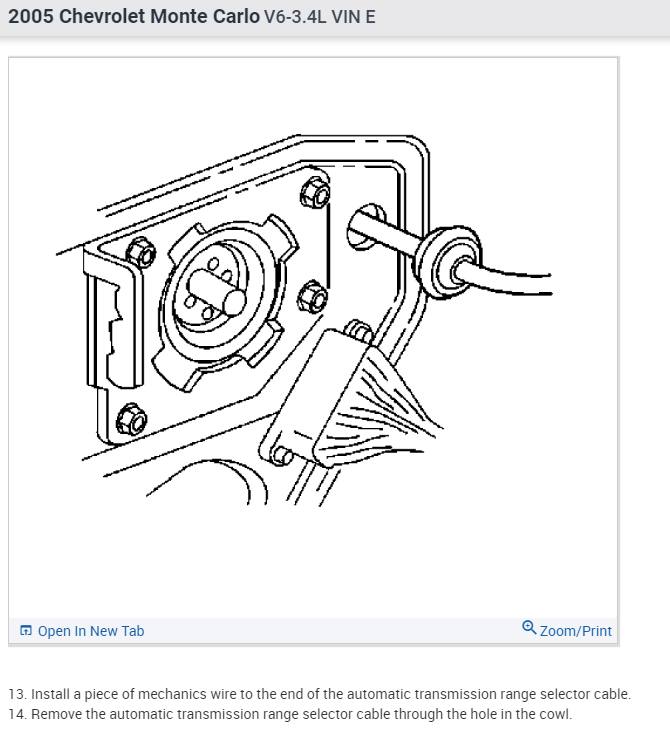 2005 Chevrolet Monte Carlo V6-3.4L VIN E

Open In New Tab

Zoom/Print

13. Install a piece of mechanics wire to the end of the automatic transmission range selector cable.
14. Remove the automatic transmission range selector cable through the hole in the cowl.