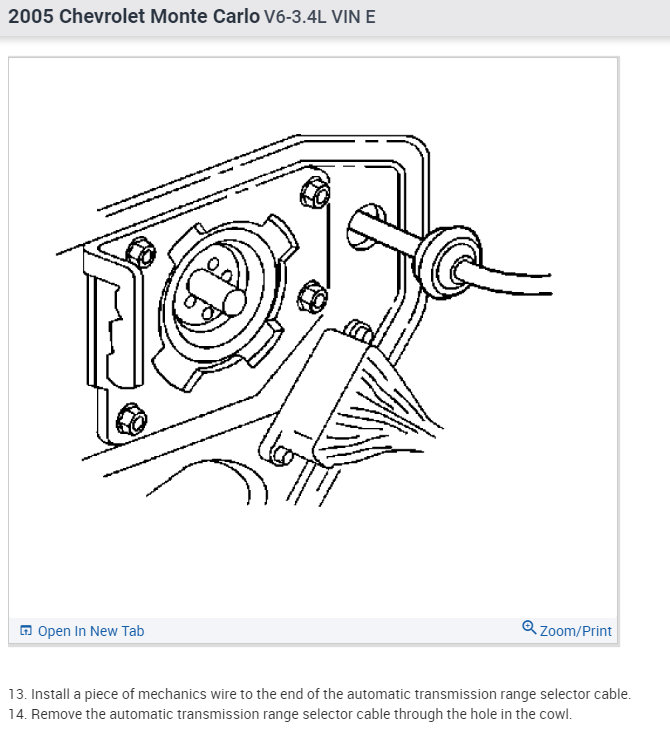 2005 Chevrolet Monte Carlo V6-3.4L VIN E

Open In New Tab

Zoom/Print

13. Install a piece of mechanics wire to the end of the automatic transmission range selector cable.
14. Remove the automatic transmission range selector cable through the hole in the cowl.