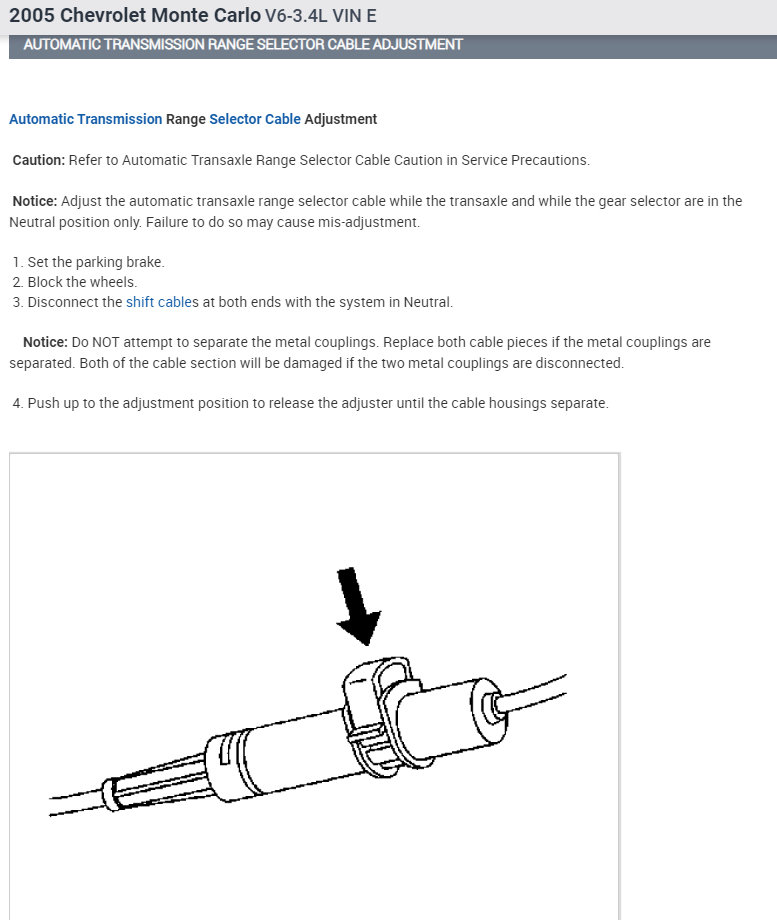 2005 Chevrolet Monte Carlo V6-3.4L VIN E

AUTOMATIC TRANSMISSION RANGE SELECTOR CABLE ADJUSTMENT

Automatic Transmission Range Selector Cable Adjustment

Caution: Refer to Automatic Transaxle Range Selector Cable Caution in Service Precautions.

Notice: Adjust the automatic transaxle range selector cable while the transaxle and while the gear selector are in the Neutral position only. Failure to do so may cause mis-adjustment.

1. Set the parking brake.
2. Block the wheels.
3. Disconnect the shift cables at both ends with the system in Neutral.

Notice: Do NOT attempt to separate the metal couplings. Replace both cable pieces if the metal couplings are separated. Both of the cable section will be damaged if the two metal couplings are disconnected.

4. Push up to the adjustment position to release the adjuster until the cable housings separate.