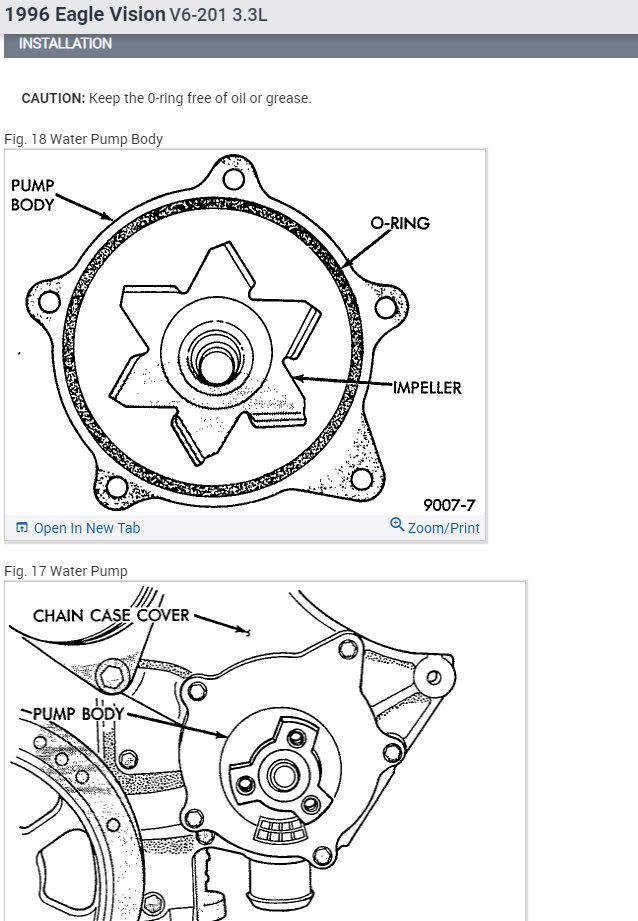 1996 Eagle Vision V6-201 3.3L

INSTALLATION

CAUTION: Keep the 0-ring free of oil or grease.

Fig. 18 Water Pump Body

PUMP BODY

O-RING

IMPELLER

9007-7

Open In New Tab

Zoom/Print

Fig. 17 Water Pump

CHAIN CASE COVER

PUMP BODY