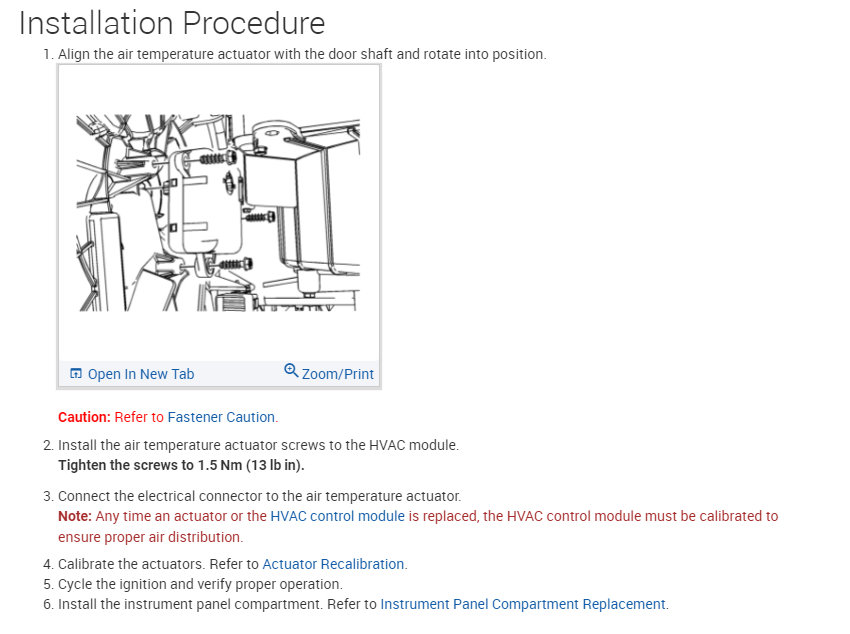 Installation Procedure

1. Align the air temperature actuator with the door shaft and rotate into position.

Open In New Tab Zoom/Print

Caution: Refer to Fastener Caution.

2. Install the air temperature actuator screws to the HVAC module.
Tighten the screws to 1.5 Nm (13 lb in).

3. Connect the electrical connector to the air temperature actuator.
Note: Any time an actuator or the HVAC control module is replaced, the HVAC control module must be calibrated to ensure proper air distribution.

4. Calibrate the actuators. Refer to Actuator Recalibration.
5. Cycle the ignition and verify proper operation.
6. Install the instrument panel compartment. Refer to Instrument Panel Compartment Replacement.