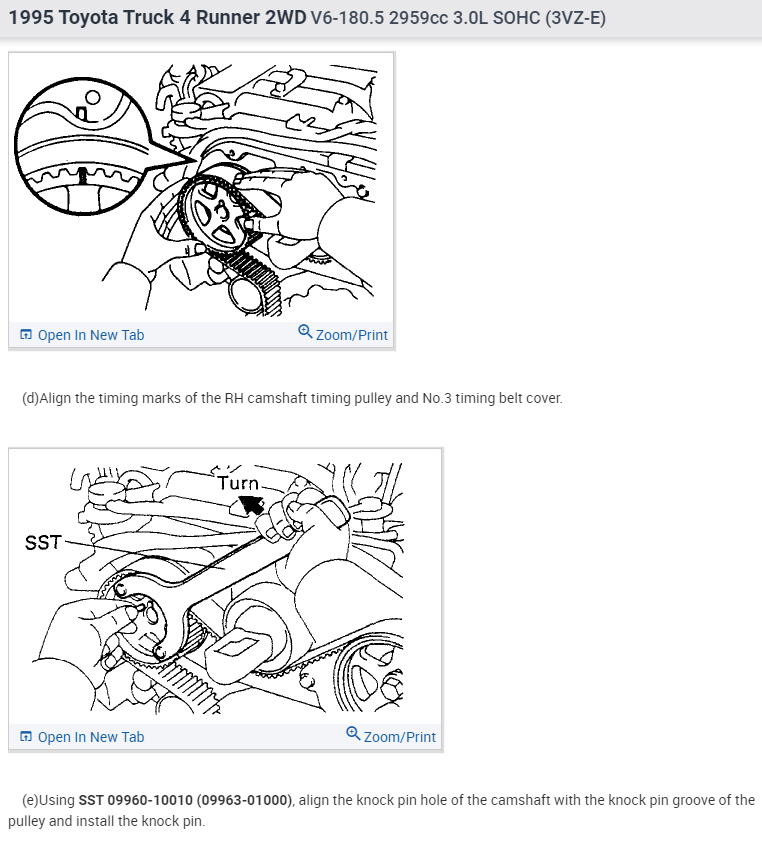 1995 Toyota Truck 4 Runner 2WD V6-180.5 2959cc 3.0L SOHC (3VZ-E)

Open In New Tab
Zoom/Print

(d)Align the timing marks of the RH camshaft timing pulley and No.3 timing belt cover.

Turn
SST

Open In New Tab
Zoom/Print

(e)Using SST 09960-10010 (09963-01000), align the knock pin hole of the camshaft with the knock pin groove of the pulley and install the knock pin.