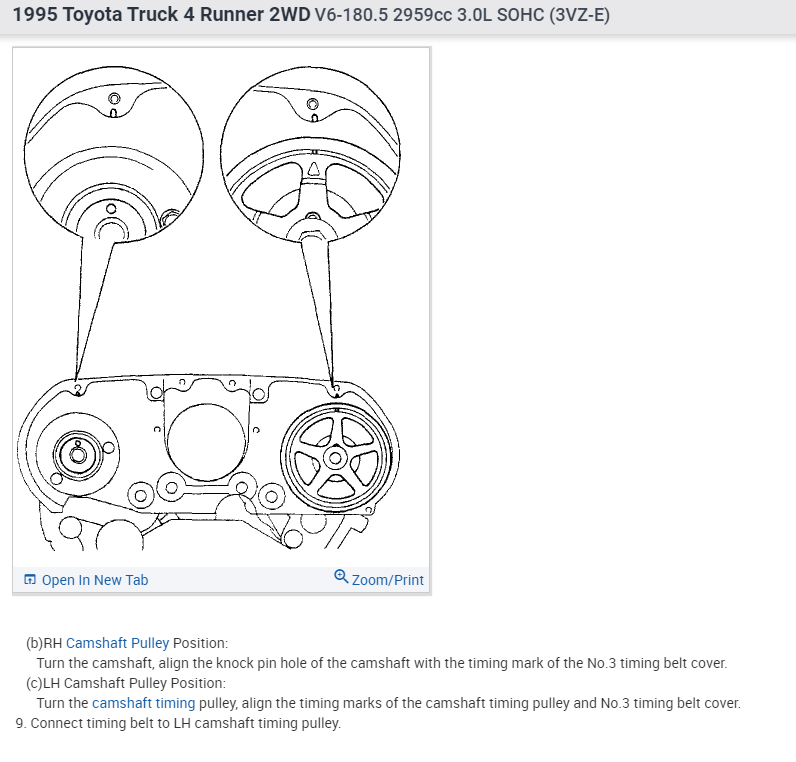 1995 Toyota Truck 4 Runner 2WD V6-180.5 2959cc 3.0L SOHC (3VZ-E)

Open In New Tab

Zoom/Print

(b)RH Camshaft Pulley Position:
Turn the camshaft, align the knock pin hole of the camshaft with the timing mark of the No.3 timing belt cover.
(c)LH Camshaft Pulley Position:
Turn the camshaft timing pulley, align the timing marks of the camshaft timing pulley and No.3 timing belt cover.
9. Connect timing belt to LH camshaft timing pulley.