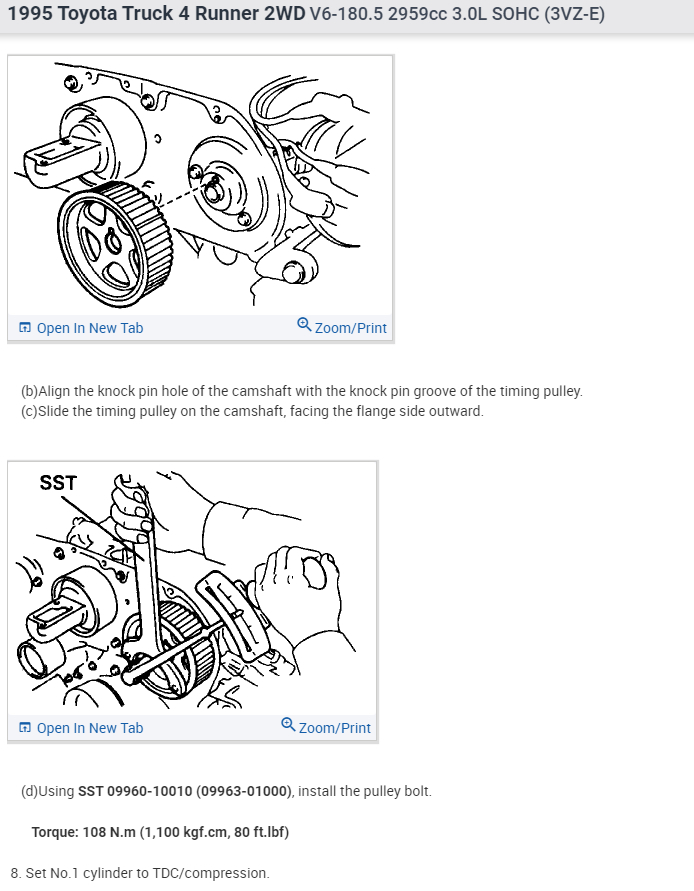 1995 Toyota Truck 4 Runner 2WD V6-180.5 2959cc 3.0L SOHC (3VZ-E)

Open In New Tab Zoom/Print

(b)Align the knock pin hole of the camshaft with the knock pin groove of the timing pulley.
(c)Slide the timing pulley on the camshaft, facing the flange side outward.

SST

Open In New Tab Zoom/Print

(d)Using SST 09960-10010 (09963-01000), install the pulley bolt.

Torque: 108 N.m (1,100 kgf.cm, 80 ft.lbf)

8. Set No.1 cylinder to TDC/compression.