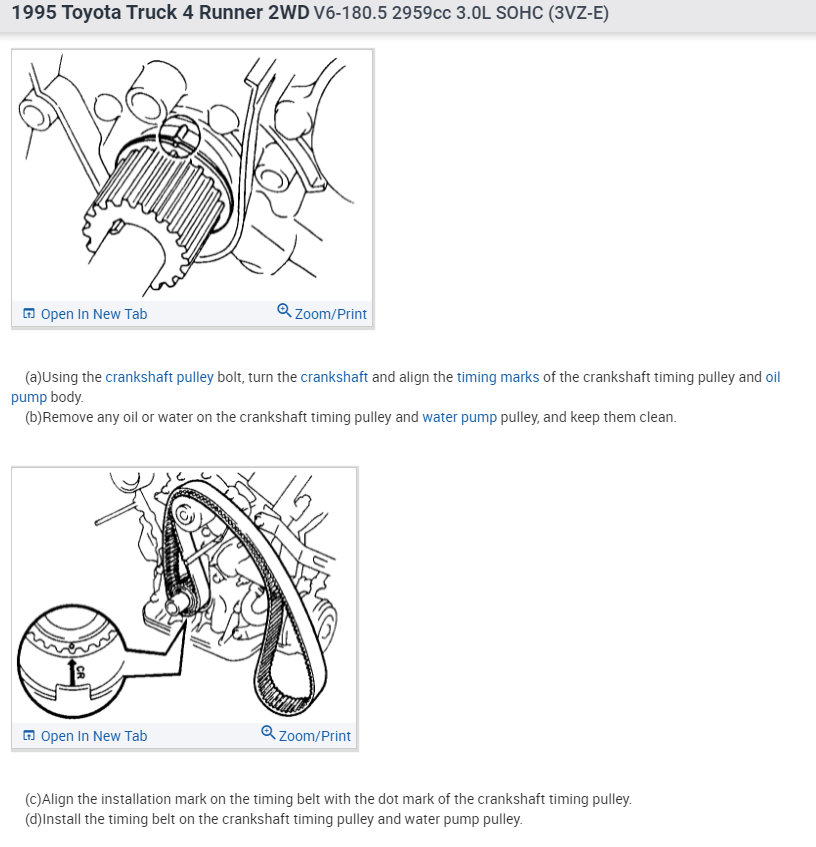 1995 Toyota Truck 4 Runner 2WD V6-180.5 2959cc 3.0L SOHC (3VZ-E)

Open In New Tab Zoom/Print

(a)Using the crankshaft pulley bolt, turn the crankshaft and align the timing marks of the crankshaft timing pulley and oil pump body.
(b)Remove any oil or water on the crankshaft timing pulley and water pump pulley, and keep them clean.

CR

Open In New Tab Zoom/Print

(c)Align the installation mark on the timing belt with the dot mark of the crankshaft timing pulley.
(d)Install the timing belt on the crankshaft timing pulley and water pump pulley.