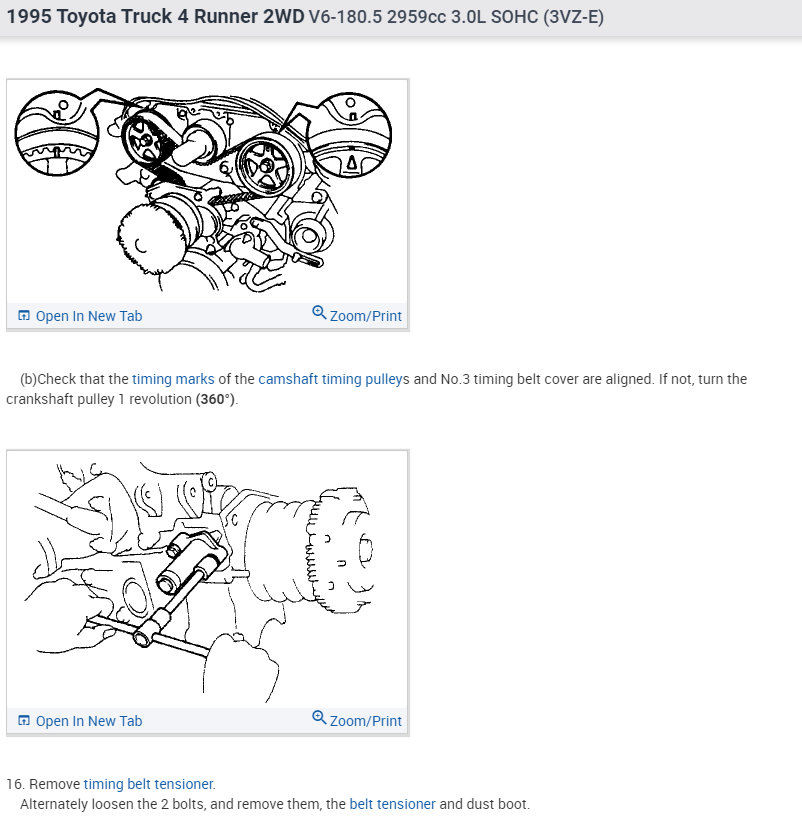 1995 Toyota Truck 4 Runner 2WD V6-180.5 2959cc 3.0L SOHC (3VZ-E)

Open In New Tab
Zoom/Print

(b)Check that the timing marks of the camshaft timing pulleys and No.3 timing belt cover are aligned. If not, turn the crankshaft pulley 1 revolution (360°).

Open In New Tab
Zoom/Print

16. Remove timing belt tensioner.
Alternately loosen the 2 bolts, and remove them, the belt tensioner and dust boot.