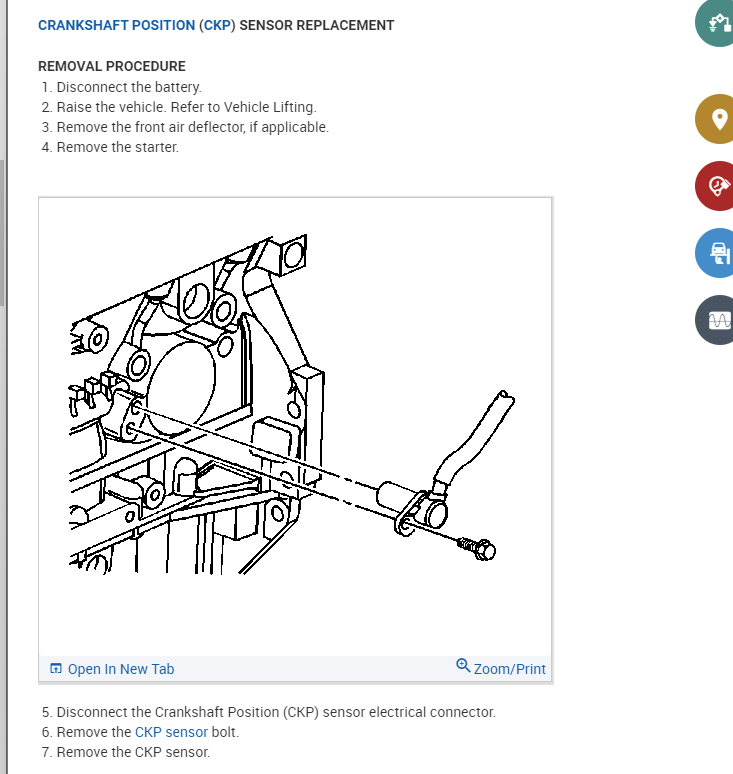 CRANKSHAFT POSITION (CKP) SENSOR REPLACEMENT

REMOVAL PROCEDURE
1. Disconnect the battery.
2. Raise the vehicle. Refer to Vehicle Lifting.
3. Remove the front air deflector, if applicable.
4. Remove the starter.

Open In New Tab
Zoom/Print

5. Disconnect the Crankshaft Position (CKP) sensor electrical connector.
6. Remove the CKP sensor bolt.
7. Remove the CKP sensor.