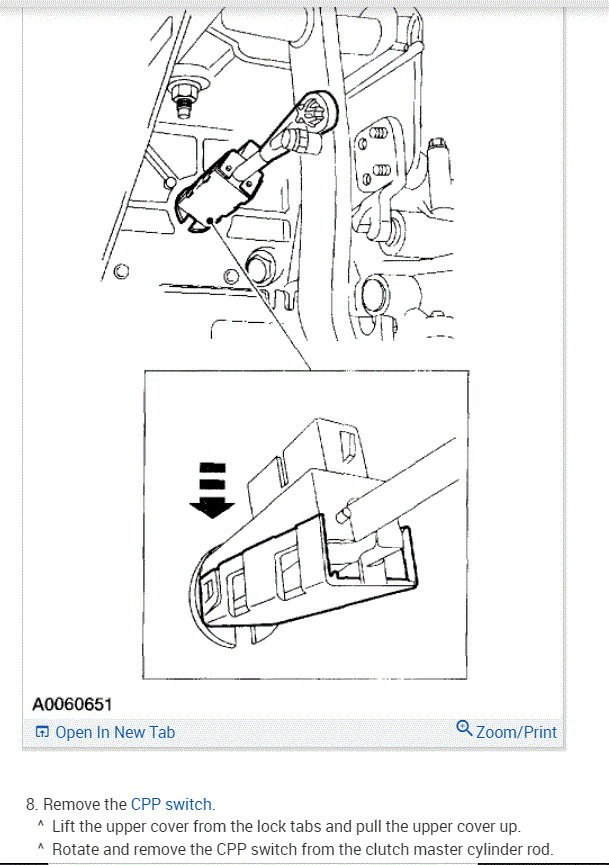 A0060651

Open In New Tab

Zoom/Print

8. Remove the CPP switch.

^ Lift the upper cover from the lock tabs and pull the upper cover up.

^ Rotate and remove the CPP switch from the clutch master cylinder rod.