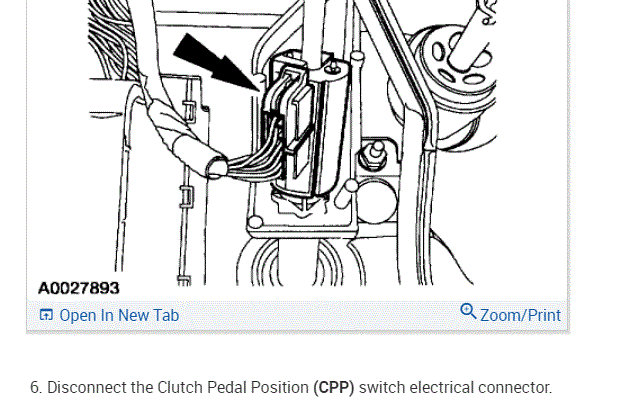 A0027893

Open In New Tab

Zoom/Print

6. Disconnect the Clutch Pedal Position (CPP) switch electrical connector.