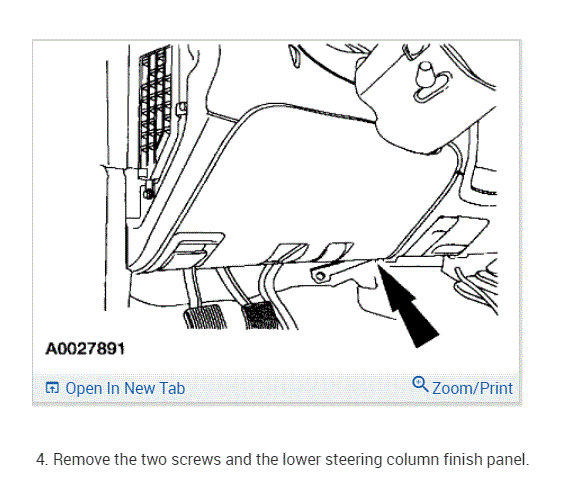 A0027891

Open In New Tab

Zoom/Print

4. Remove the two screws and the lower steering column finish panel.