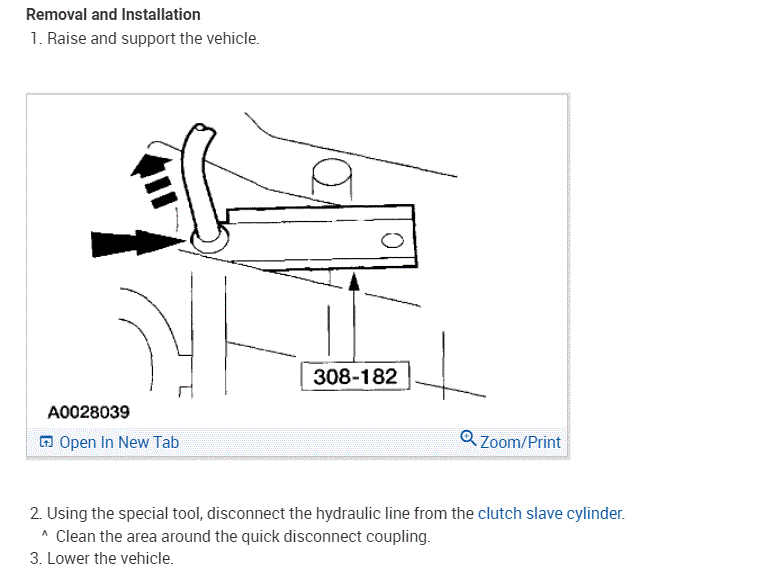 Removal and Installation

1. Raise and support the vehicle.

308-182

A0028039

Open In New Tab

Zoom/Print

2. Using the special tool, disconnect the hydraulic line from the clutch slave cylinder.

^ Clean the area around the quick disconnect coupling.

3. Lower the vehicle.