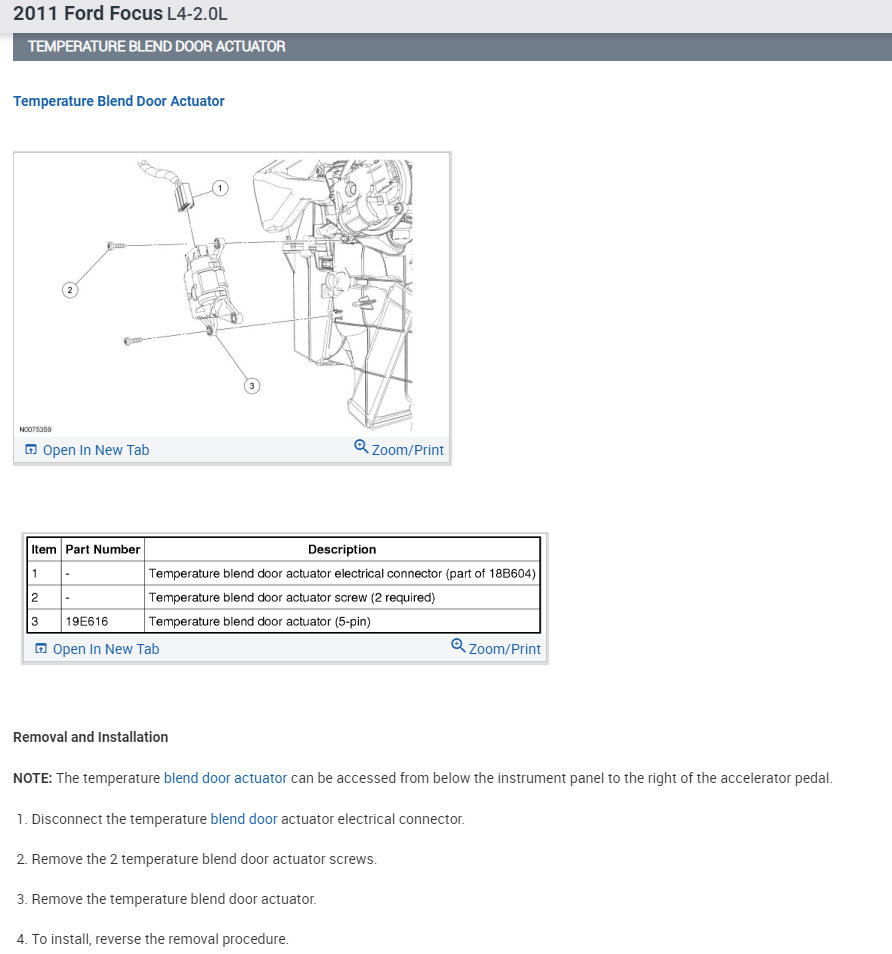 2011 Ford Focus L4-2.0L

TEMPERATURE BLEND DOOR ACTUATOR

Temperature Blend Door Actuator

1
2
3
N0075359

Open In New Tab Zoom/Print

| Item | Part Number | Description |
|---|---|---|
| 1 | - | Temperature blend door actuator electrical connector (part of 18B604) |
| 2 | - | Temperature blend door actuator screw (2 required) |
| 3 | 19E616 | Temperature blend door actuator (5-pin) |

Open In New Tab Zoom/Print

Removal and Installation

NOTE: The temperature blend door actuator can be accessed from below the instrument panel to the right of the accelerator pedal.

1. Disconnect the temperature blend door actuator electrical connector.

2. Remove the 2 temperature blend door actuator screws.

3. Remove the temperature blend door actuator.

4. To install, reverse the removal procedure.