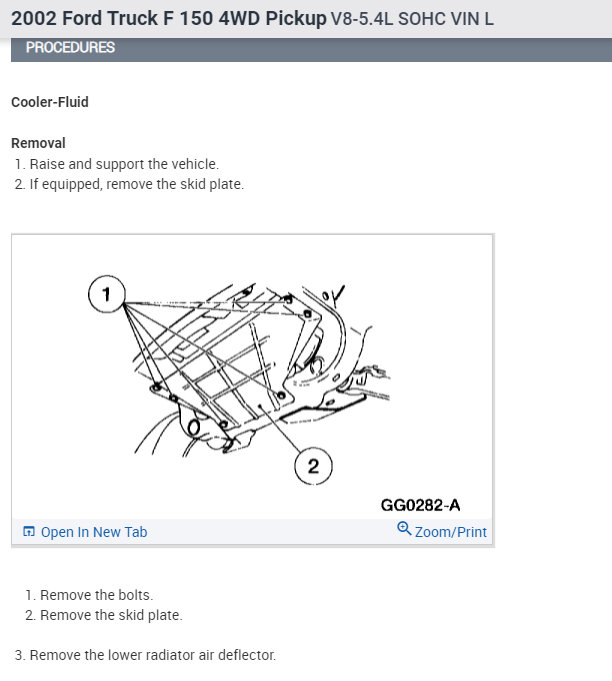 2002 Ford Truck F 150 4WD Pickup V8-5.4L SOHC VIN L

PROCEDURES

Cooler-Fluid

Removal
1. Raise and support the vehicle.
2. If equipped, remove the skid plate.

1

2

GG0282-A

Open In New Tab

Zoom/Print

1. Remove the bolts.
2. Remove the skid plate.

3. Remove the lower radiator air deflector.