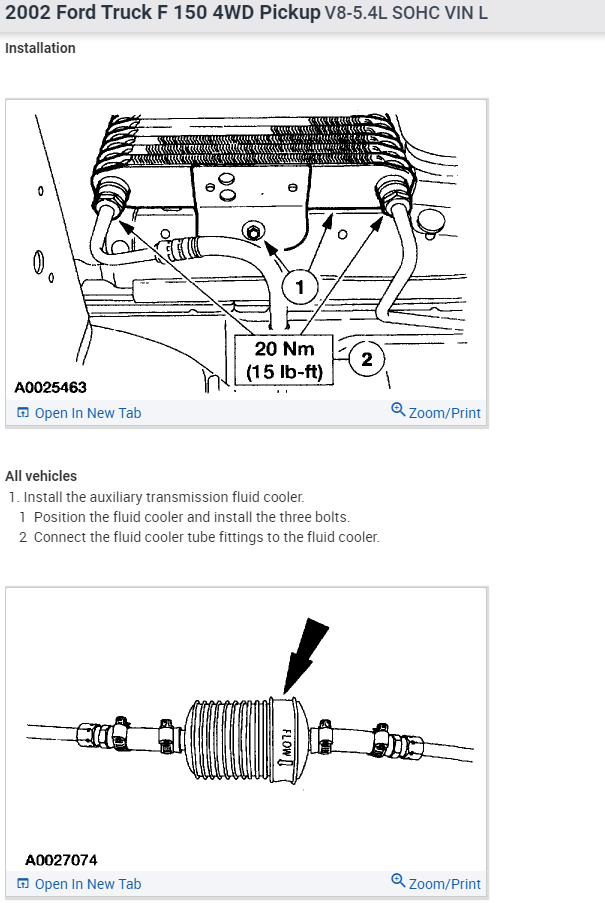 2002 Ford Truck F 150 4WD Pickup V8-5.4L SOHC VIN L

Installation

1

20 Nm
(15 lb-ft)

2

A0025463

Open In New Tab

Zoom/Print

All vehicles

1. Install the auxiliary transmission fluid cooler.

1 Position the fluid cooler and install the three bolts.

2 Connect the fluid cooler tube fittings to the fluid cooler.

FLOW

A0027074

Open In New Tab

Zoom/Print