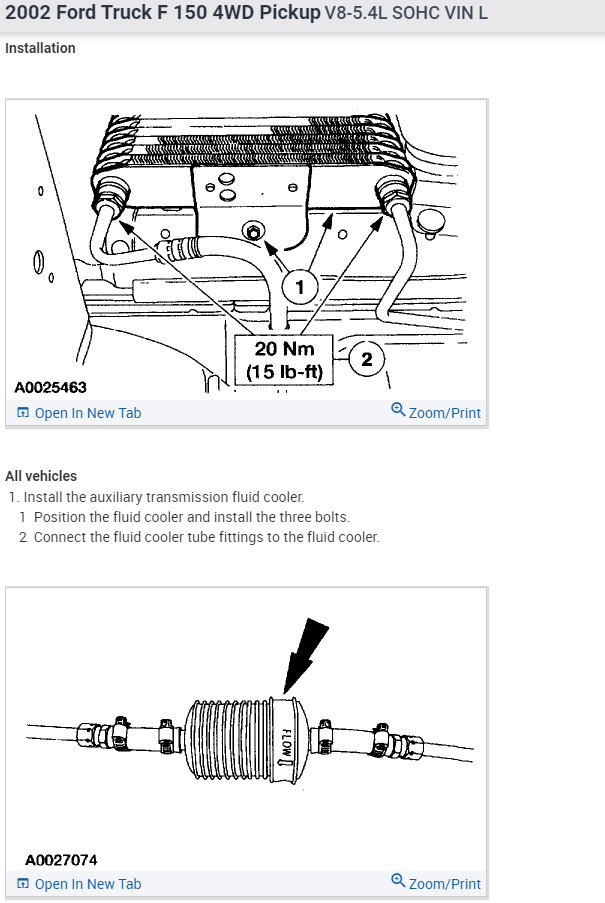 2002 Ford Truck F 150 4WD Pickup V8-5.4L SOHC VIN L

Installation

1

20 Nm (15 lb-ft)

2

A0025463

Open In New Tab

Zoom/Print

All vehicles

1. Install the auxiliary transmission fluid cooler.

1 Position the fluid cooler and install the three bolts.

2 Connect the fluid cooler tube fittings to the fluid cooler.

FLOW

A0027074

Open In New Tab

Zoom/Print