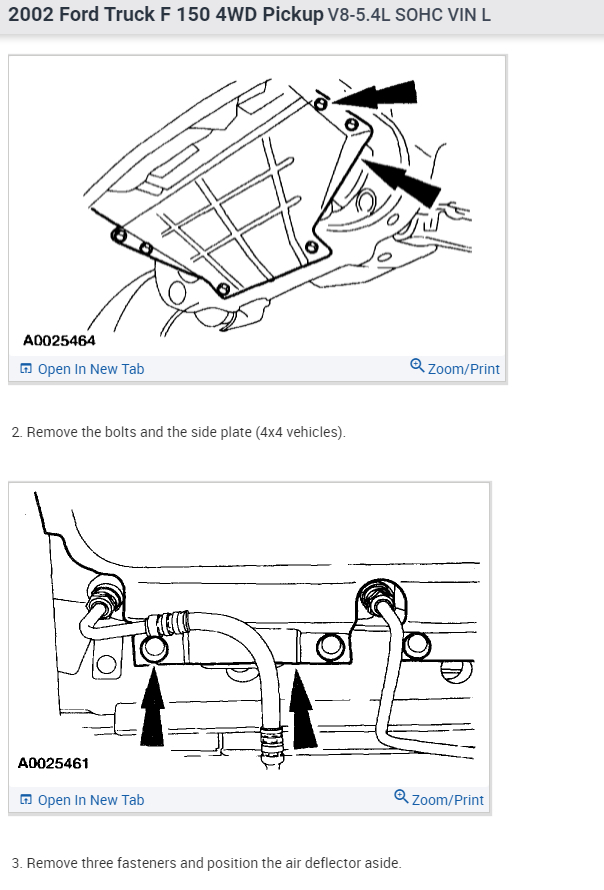 2002 Ford Truck F 150 4WD Pickup V8-5.4L SOHC VIN L

A0025464

Open In New Tab

Zoom/Print

2. Remove the bolts and the side plate (4x4 vehicles).

A0025461

Open In New Tab

Zoom/Print

3. Remove three fasteners and position the air deflector aside.