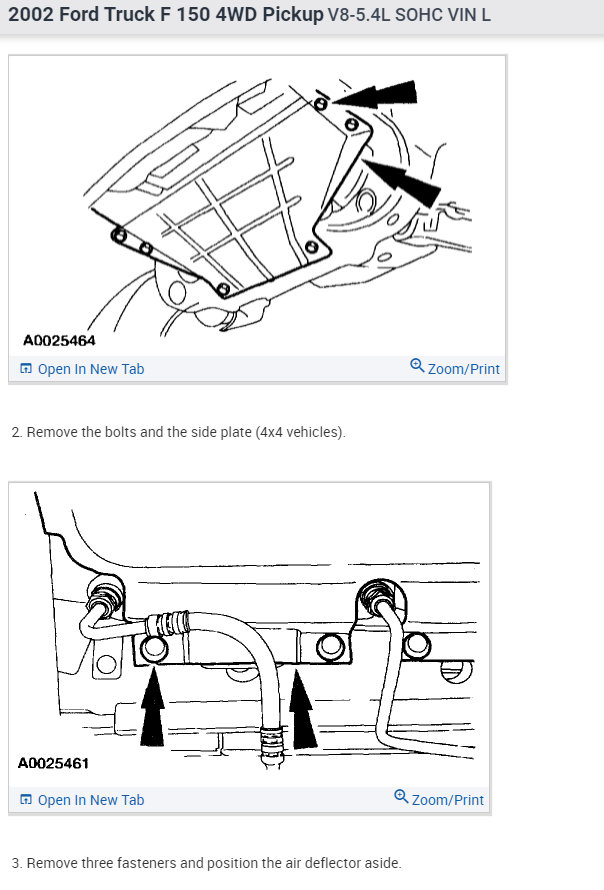 2002 Ford Truck F 150 4WD Pickup V8-5.4L SOHC VIN L

A0025464

Open In New Tab

Zoom/Print

2. Remove the bolts and the side plate (4x4 vehicles).

A0025461

Open In New Tab

Zoom/Print

3. Remove three fasteners and position the air deflector aside.