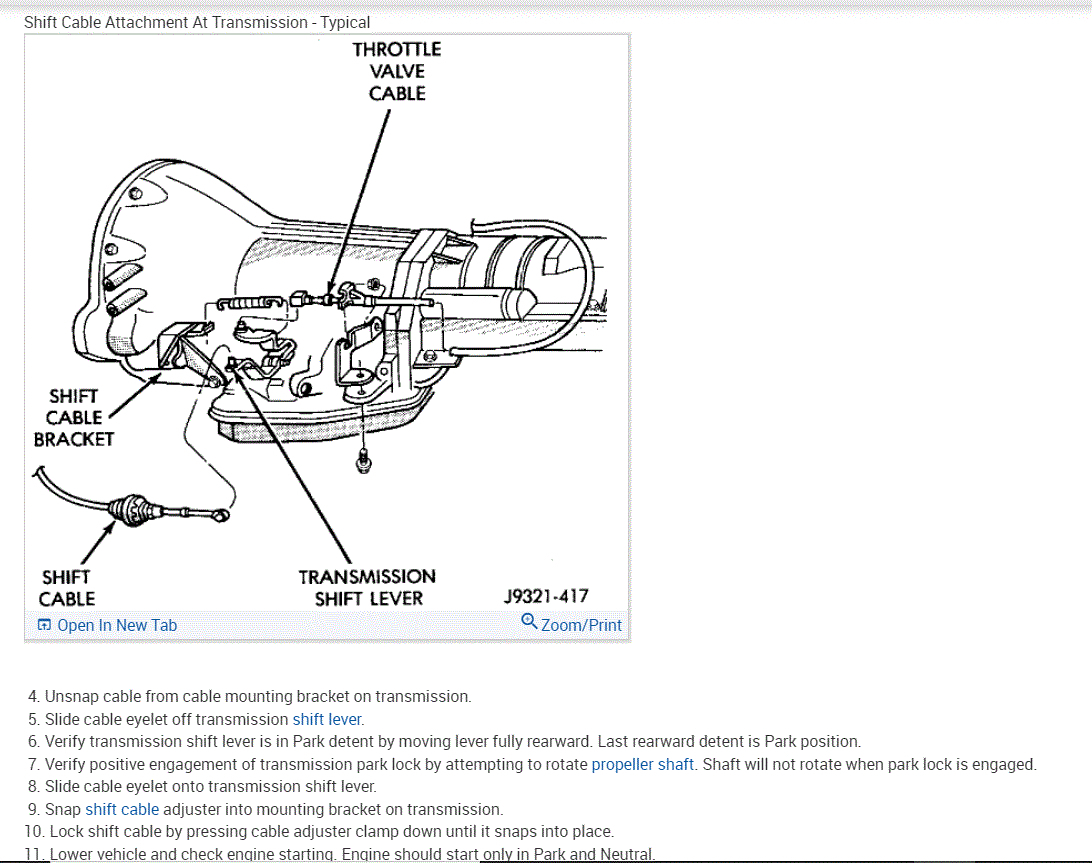 Shift Cable Attachment At Transmission - Typical

THROTTLE VALVE CABLE

SHIFT CABLE BRACKET

SHIFT CABLE

TRANSMISSION SHIFT LEVER

J9321-417

Open In New Tab

Zoom/Print

4. Unsnap cable from cable mounting bracket on transmission.
5. Slide cable eyelet off transmission shift lever.
6. Verify transmission shift lever is in Park detent by moving lever fully rearward. Last rearward detent is Park position.
7. Verify positive engagement of transmission park lock by attempting to rotate propeller shaft. Shaft will not rotate when park lock is engaged.
8. Slide cable eyelet onto transmission shift lever.
9. Snap shift cable adjuster into mounting bracket on transmission.
10. Lock shift cable by pressing cable adjuster clamp down until it snaps into place.
11. Lower vehicle and check engine starting. Engine should start only in Park and Neutral.