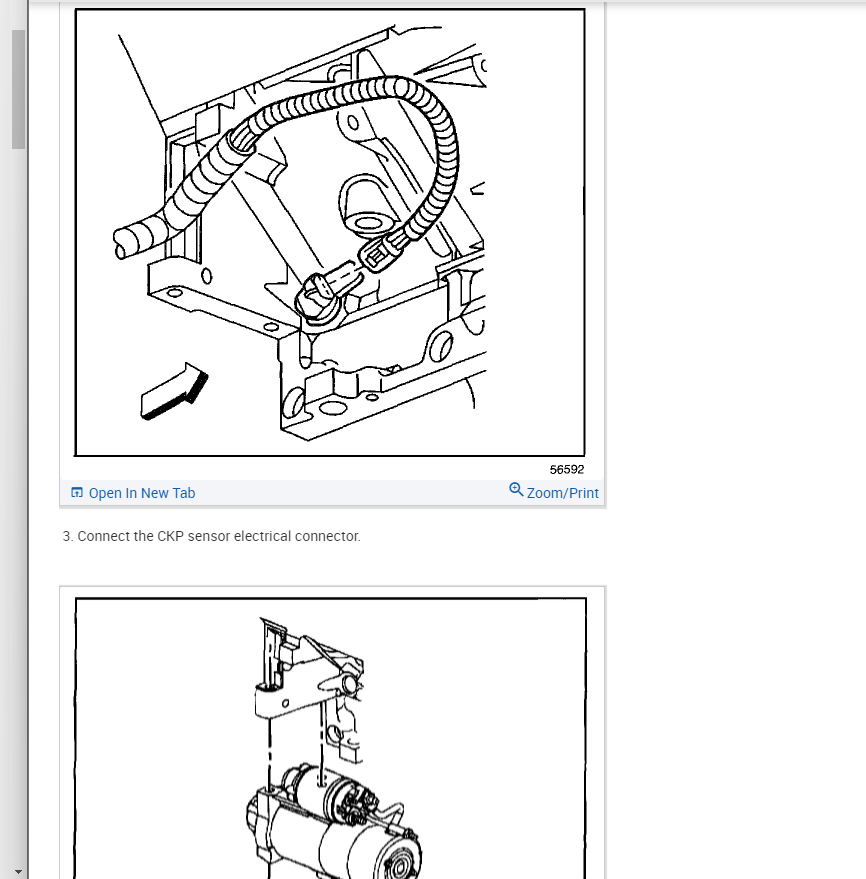 56592

Open In New Tab

Zoom/Print

3. Connect the CKP sensor electrical connector.