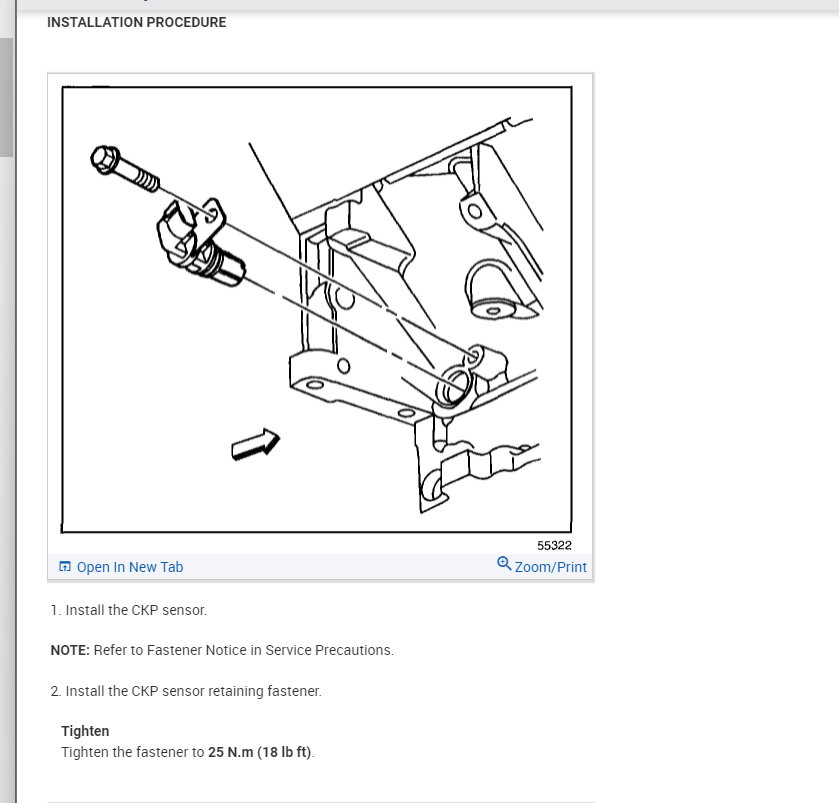 INSTALLATION PROCEDURE

55322

Open In New Tab

Zoom/Print

1. Install the CKP sensor.

NOTE: Refer to Fastener Notice in Service Precautions.

2. Install the CKP sensor retaining fastener.

Tighten
Tighten the fastener to 25 N.m (18 lb ft).