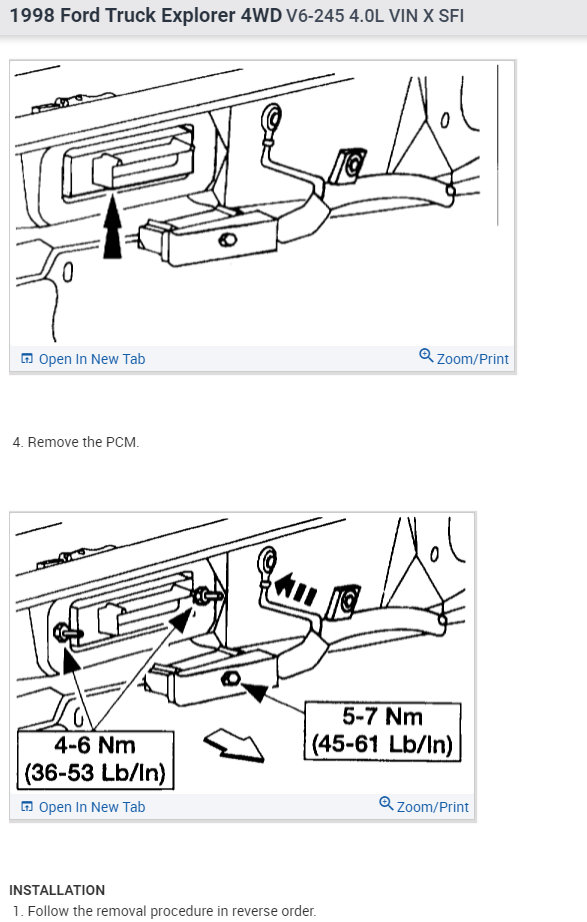 1998 Ford Truck Explorer 4WD V6-245 4.0L VIN X SFI

Open In New Tab
Zoom/Print

4. Remove the PCM.

4-6 Nm
(36-53 Lb/In)

5-7 Nm
(45-61 Lb/In)

Open In New Tab
Zoom/Print

INSTALLATION
1. Follow the removal procedure in reverse order.