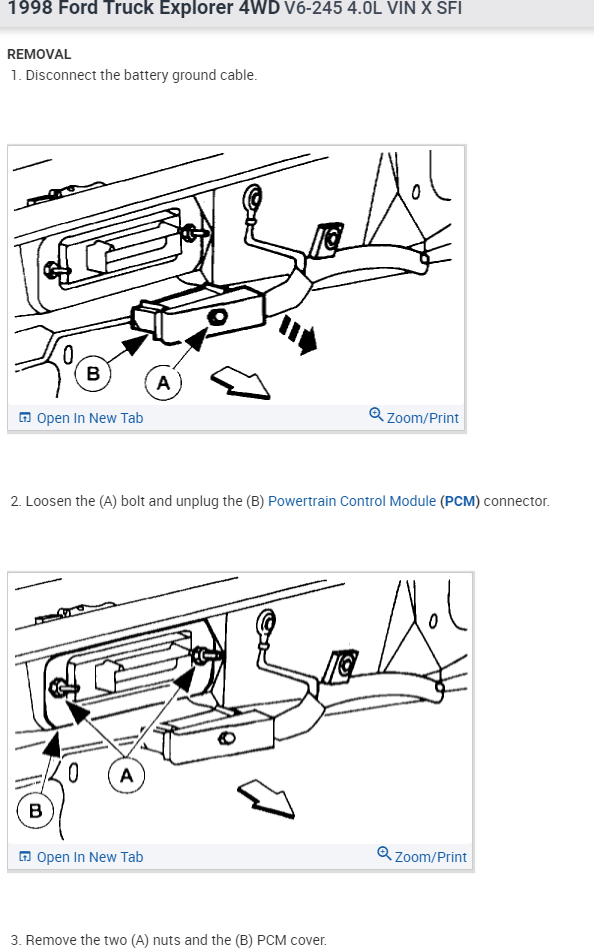 1998 Ford Truck Explorer 4WD V6-245 4.0L VIN X SFI

REMOVAL
1. Disconnect the battery ground cable.

B
A
Open In New Tab
Zoom/Print

2. Loosen the (A) bolt and unplug the (B) Powertrain Control Module (PCM) connector.

A
B
Open In New Tab
Zoom/Print

3. Remove the two (A) nuts and the (B) PCM cover.